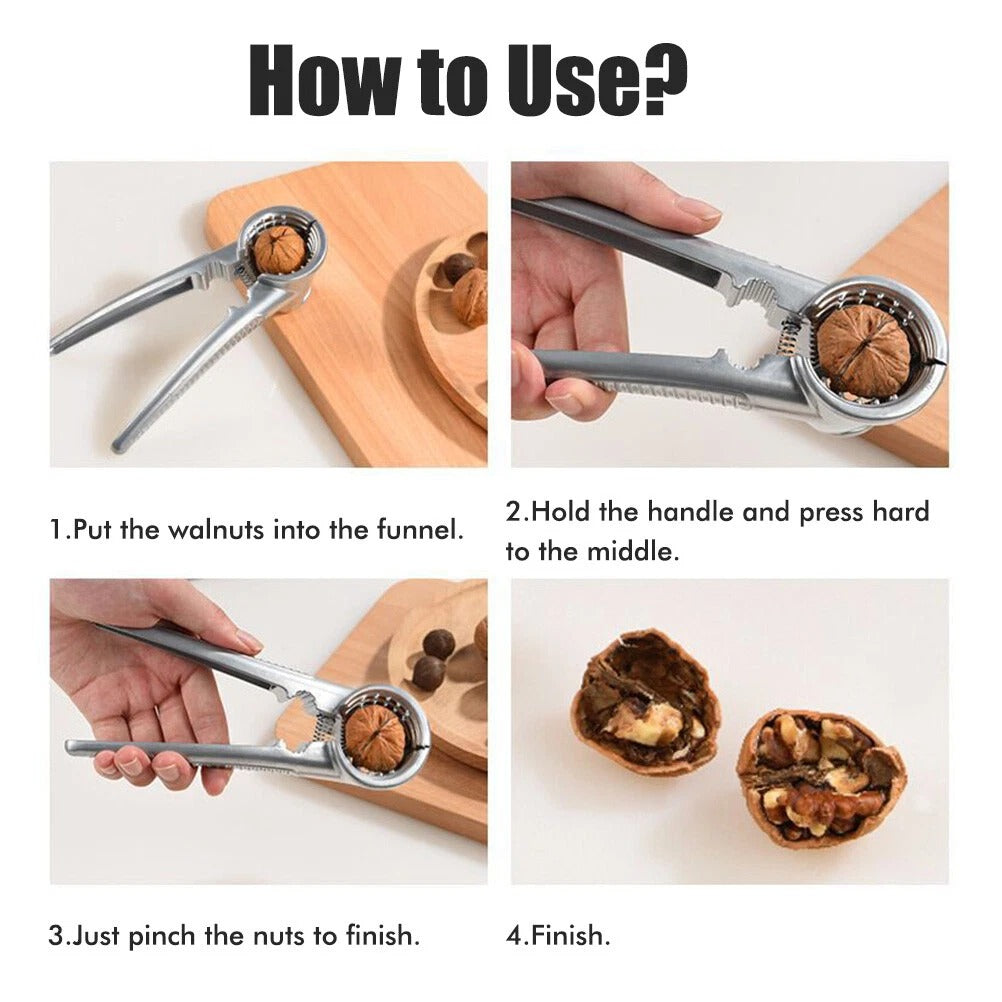 How to Use?

1.Put the walnuts into the funnel.

2.Hold the handle and press hard to the middle.

3.Just pinch the nuts to finish.

4.Finish.