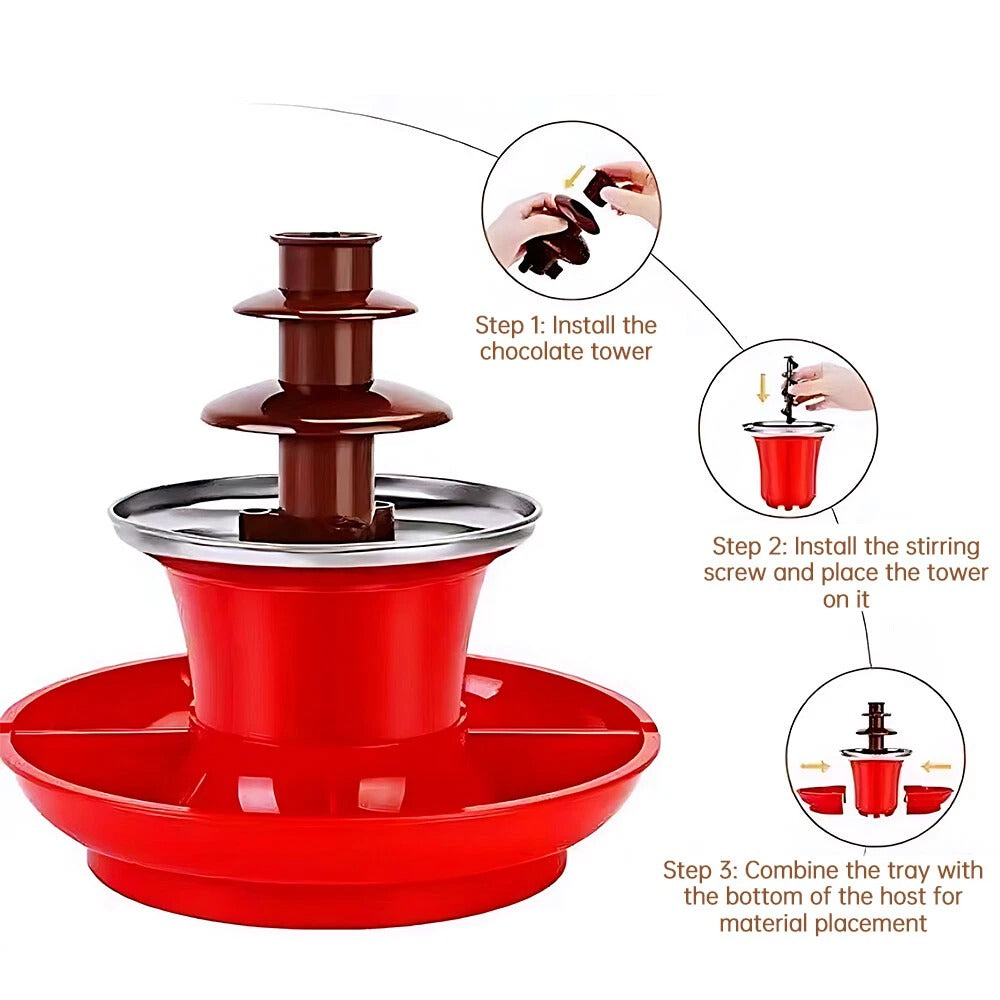 Step 1: Install the chocolate tower

Step 2: Install the stirring screw and place the tower on it

Step 3: Combine the tray with the bottom of the host for material placement