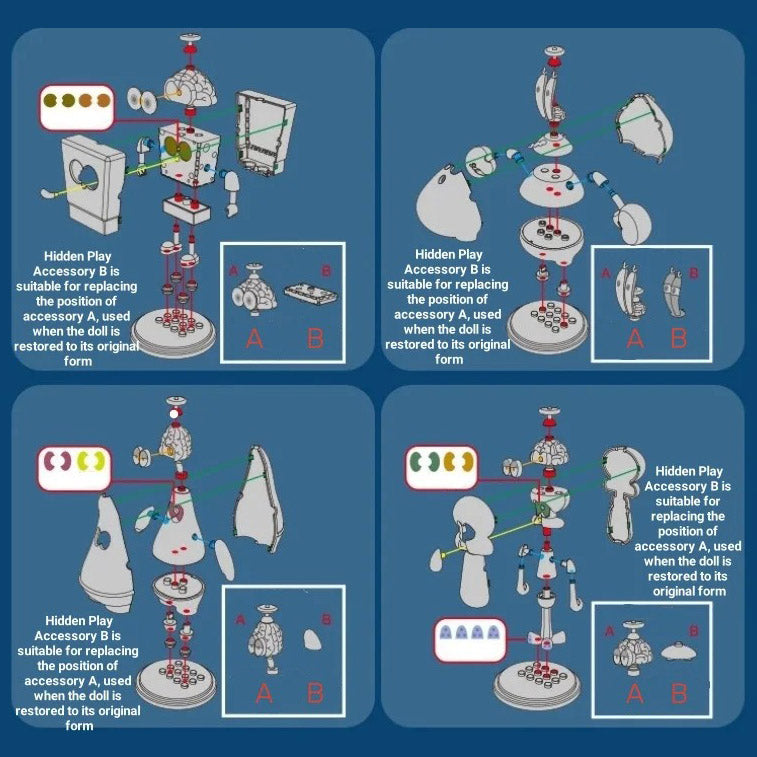 Hidden Play Accessory B is suitable for replacing the position of accessory A, used when the doll is restored to its original form

A B

A B

Hidden Play Accessory B is suitable for replacing the position of accessory A, used when the doll is restored to its original form

A B

A B

Hidden Play Accessory B is suitable for replacing the position of accessory A, used when the doll is restored to its original form

A B

A B

Hidden Play Accessory B is suitable for replacing the position of accessory A, used when the doll is restored to its original form

A B

A B