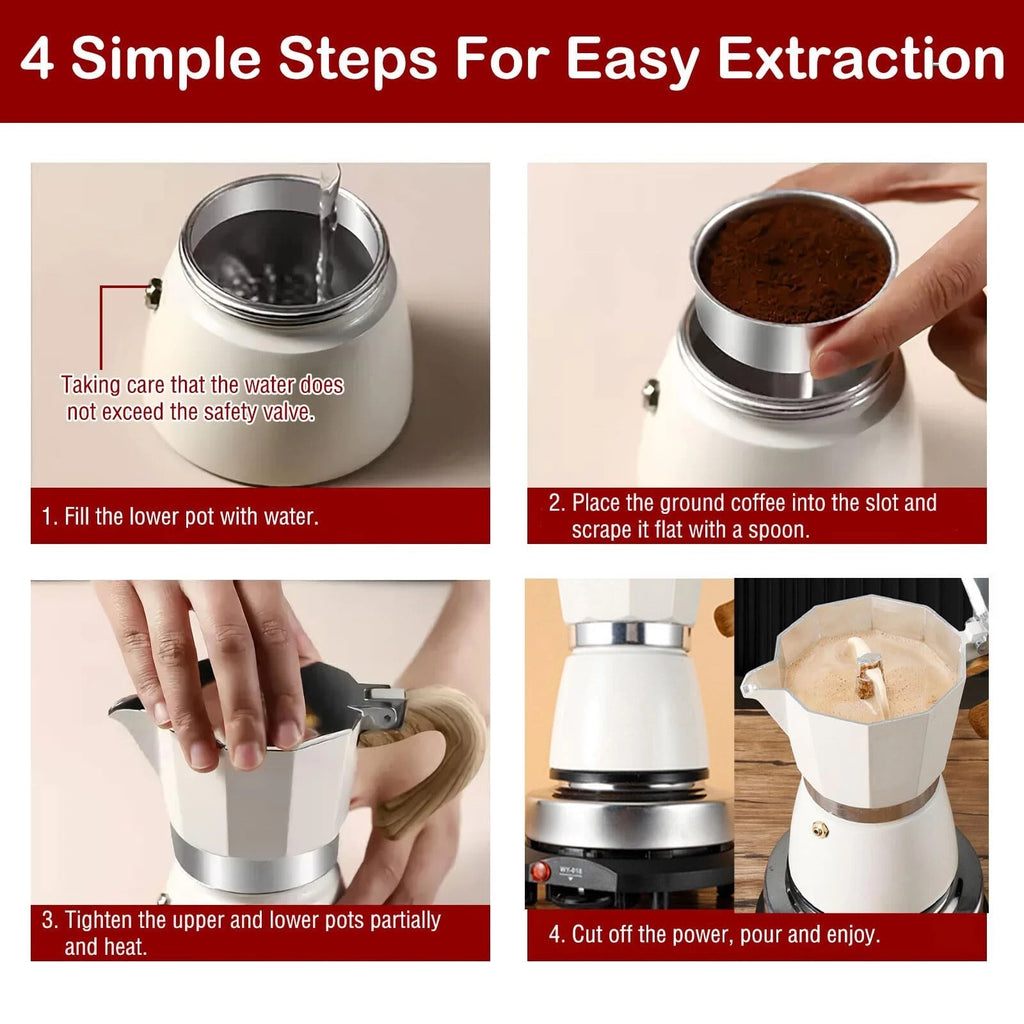 4 Simple Steps For Easy Extraction

Taking care that the water does not exceed the safety valve.

1. Fill the lower pot with water.

2. Place the ground coffee into the slot and scrape it flat with a spoon.

3. Tighten the upper and lower pots partially and heat.

WY-018

4. Cut off the power, pour and enjoy.