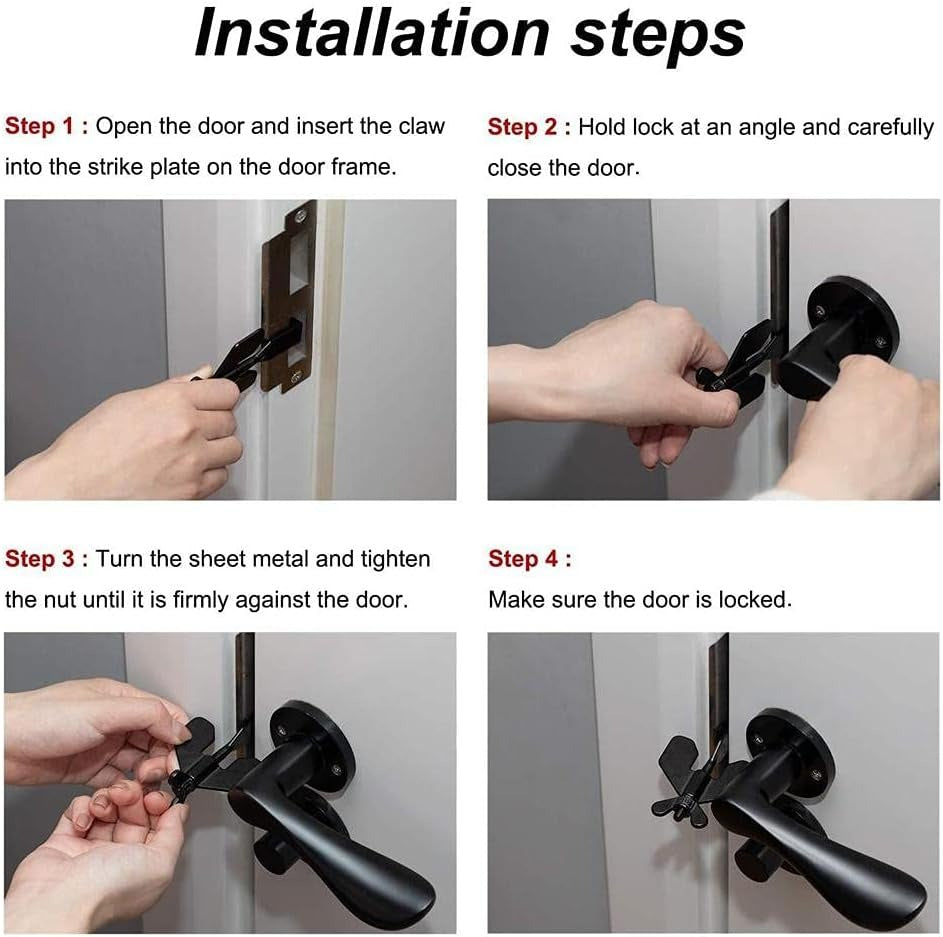 Installation steps

Step 1 : Open the door and insert the claw into the strike plate on the door frame.

Step 2 : Hold lock at an angle and carefully close the door.

Step 3 : Turn the sheet metal and tighten the nut until it is firmly against the door.

Step 4 :
Make sure the door is locked.