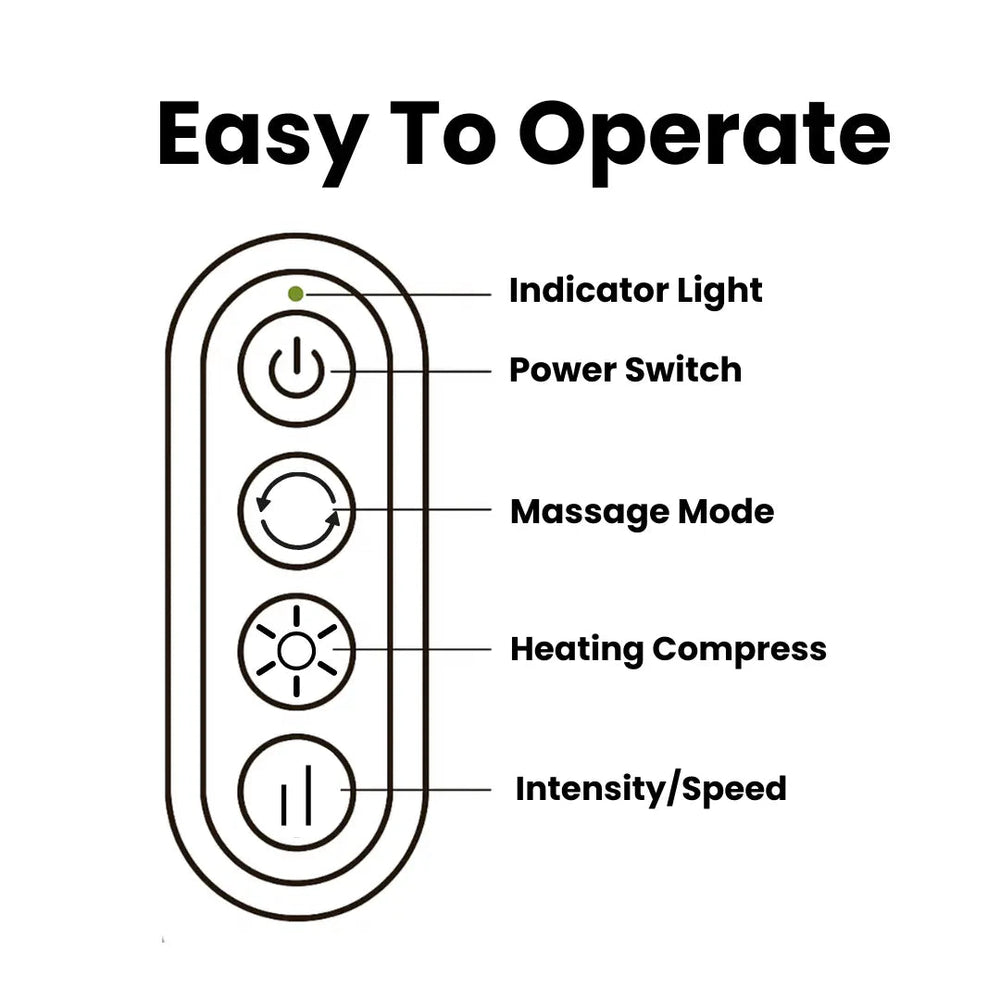 Easy To Operate

Indicator Light

Power Switch

Massage Mode

Heating Compress

Intensity/Speed