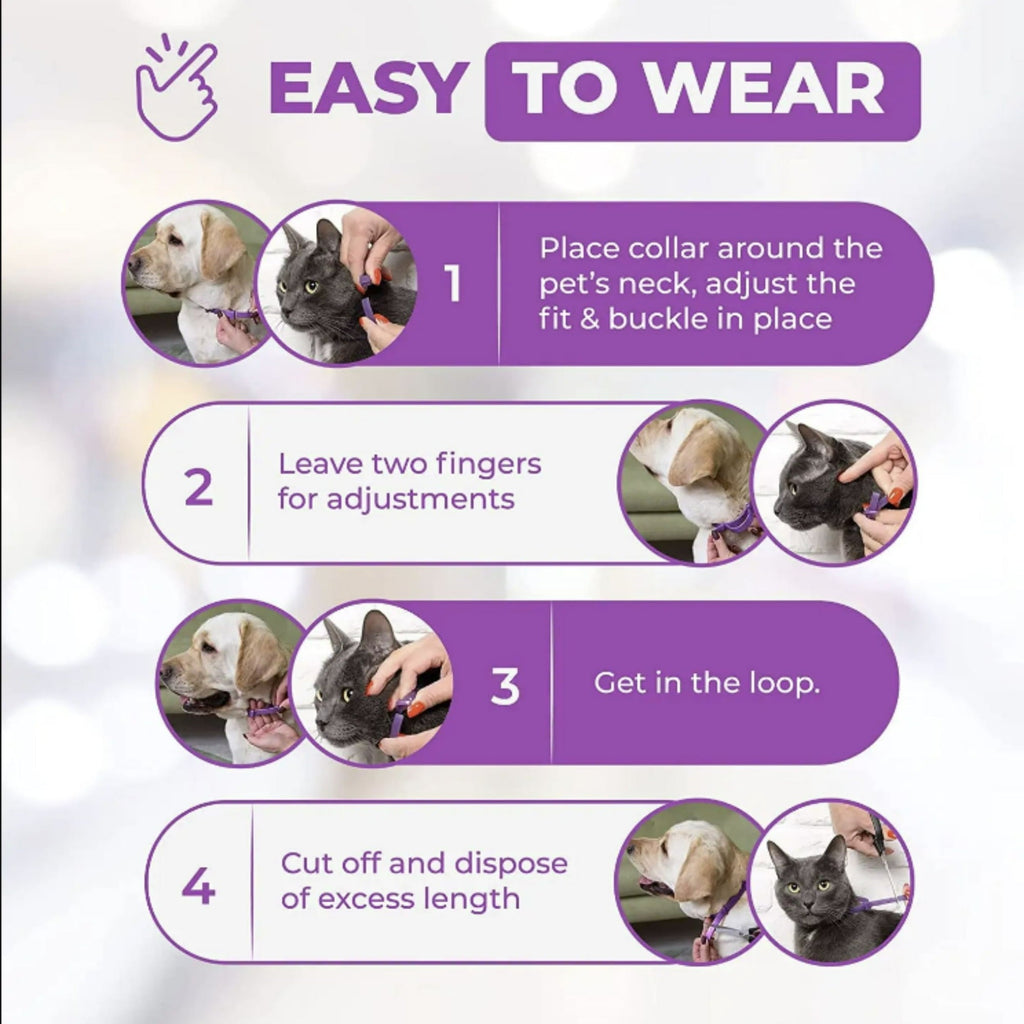 EASY TO WEAR

1 Place collar around the pet's neck, adjust the fit & buckle in place

2 Leave two fingers for adjustments

3 Get in the loop.

4 Cut off and dispose of excess length