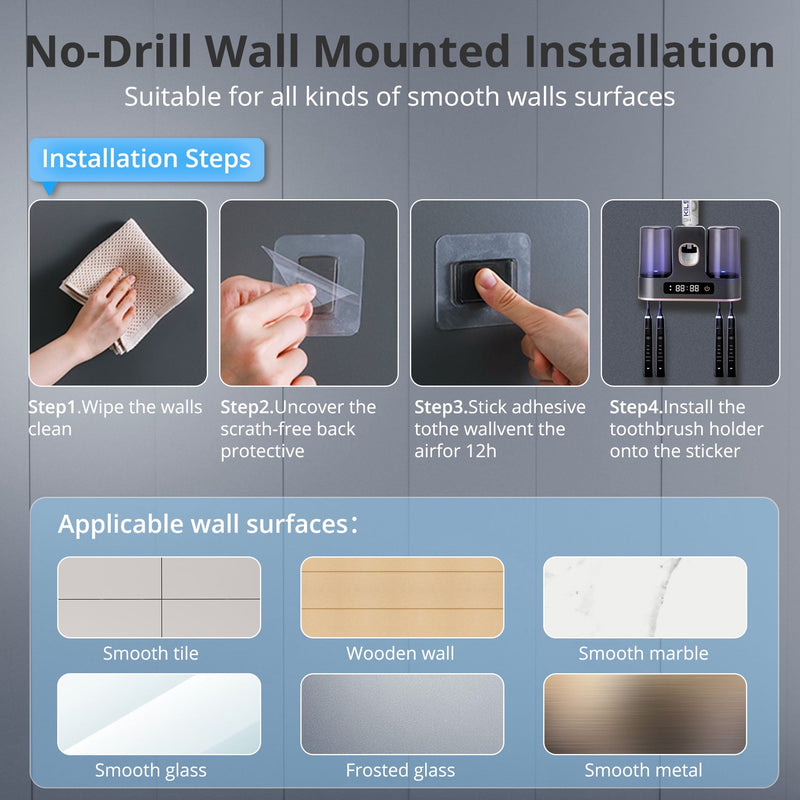 No-Drill Wall Mounted Installation

Suitable for all kinds of smooth walls surfaces

Installation Steps

88:88

Step1.Wipe the walls clean

Step2.Uncover the scrath-free back protective

Step3.Stick adhesive tothe wallvent the airfor 12h

Step4.Install the toothbrush holder onto the sticker

Applicable wall surfaces:

Smooth tile

Wooden wall

Smooth marble

Smooth glass

Frosted glass

Smooth metal