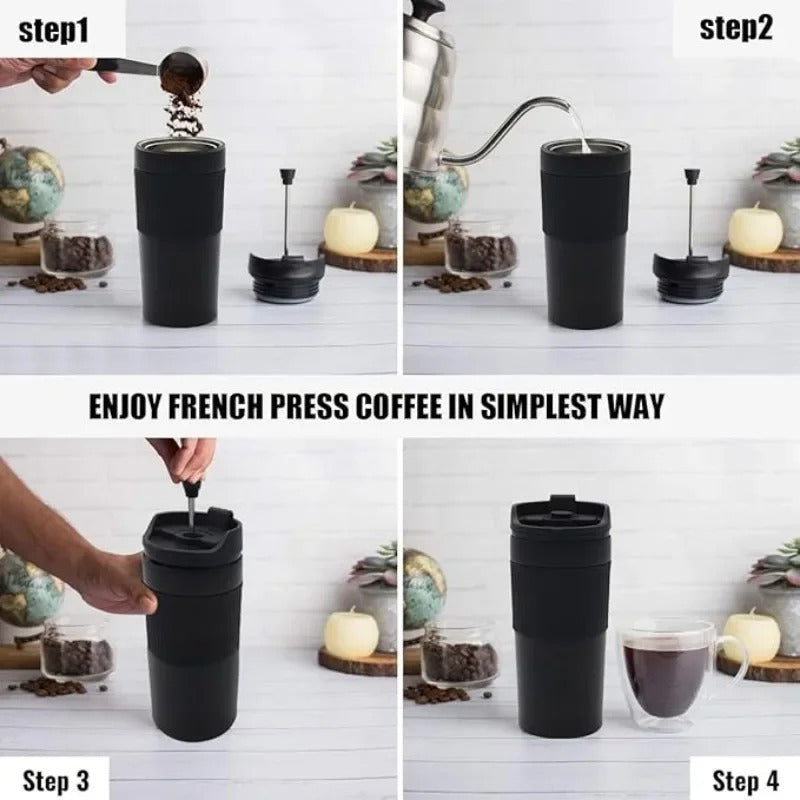 step1

step2

ENJOY FRENCH PRESS COFFEE IN SIMPLEST WAY

Step 3

Step 4