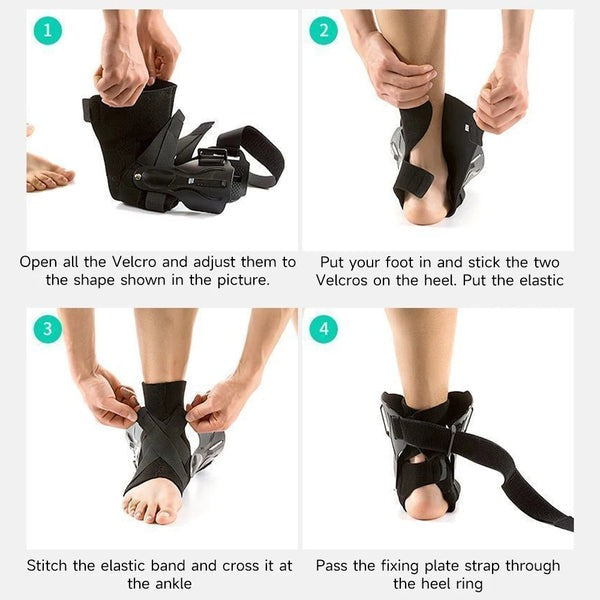 1

Open all the Velcro and adjust them to the shape shown in the picture.

2

Put your foot in and stick the two Velcros on the heel. Put the elastic

3

Stitch the elastic band and cross it at the ankle

4

Pass the fixing plate strap through the heel ring