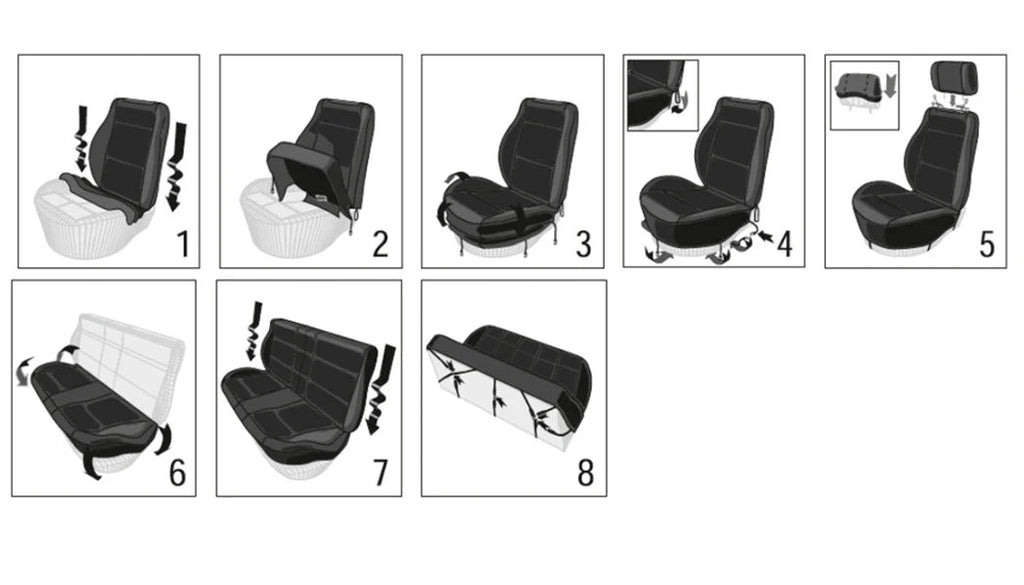 1

2

3

4

5

6

7

8