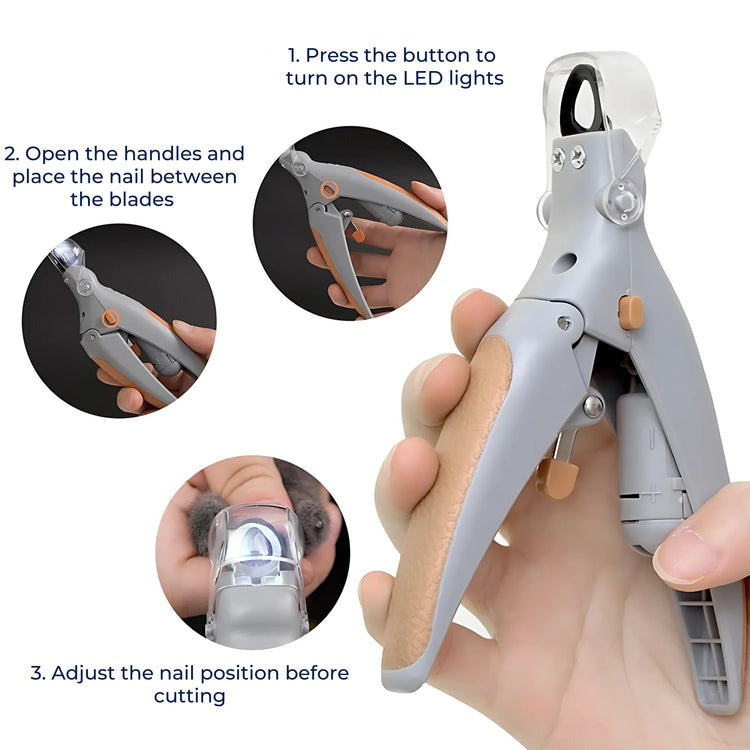 1. Press the button to turn on the LED lights

2. Open the handles and place the nail between the blades

3. Adjust the nail position before cutting