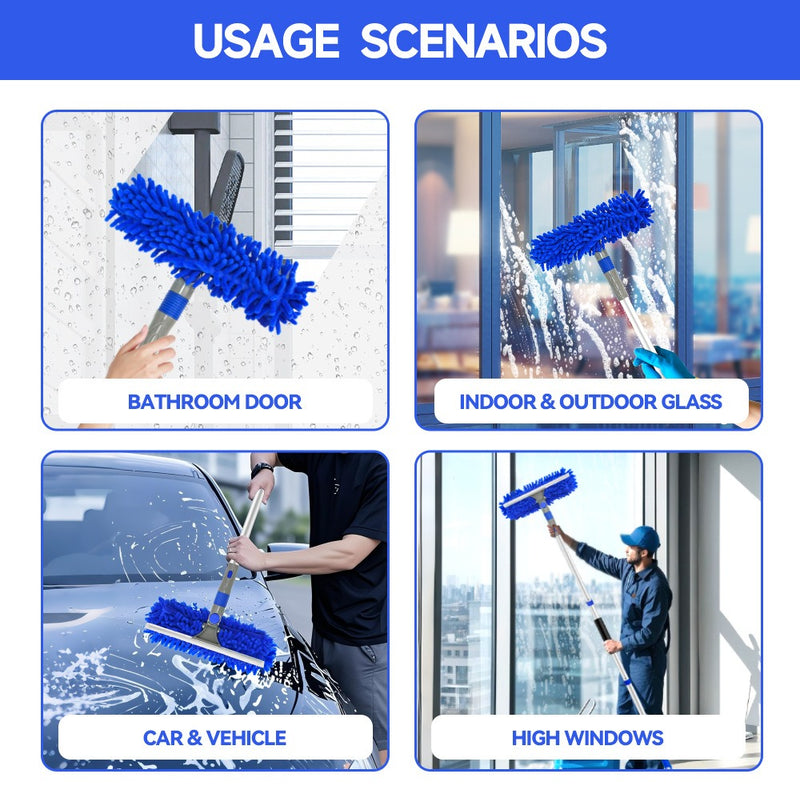 USAGE SCENARIOS

BATHROOM DOOR

INDOOR & OUTDOOR GLASS

CAR & VEHICLE

HIGH WINDOWS