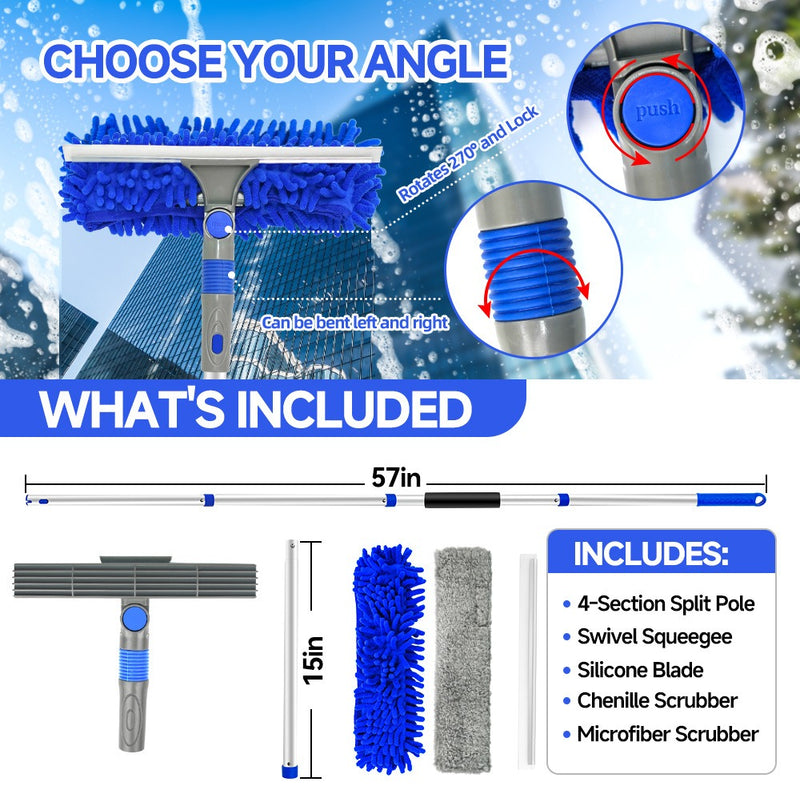 CHOOSE YOUR ANGLE

Rotates 270° and Lock

push

Can be bent left and right

WHAT'S INCLUDED

57in

15in

INCLUDES:

• 4-Section Split Pole
• Swivel Squeegee
• Silicone Blade
• Chenille Scrubber
• Microfiber Scrubber