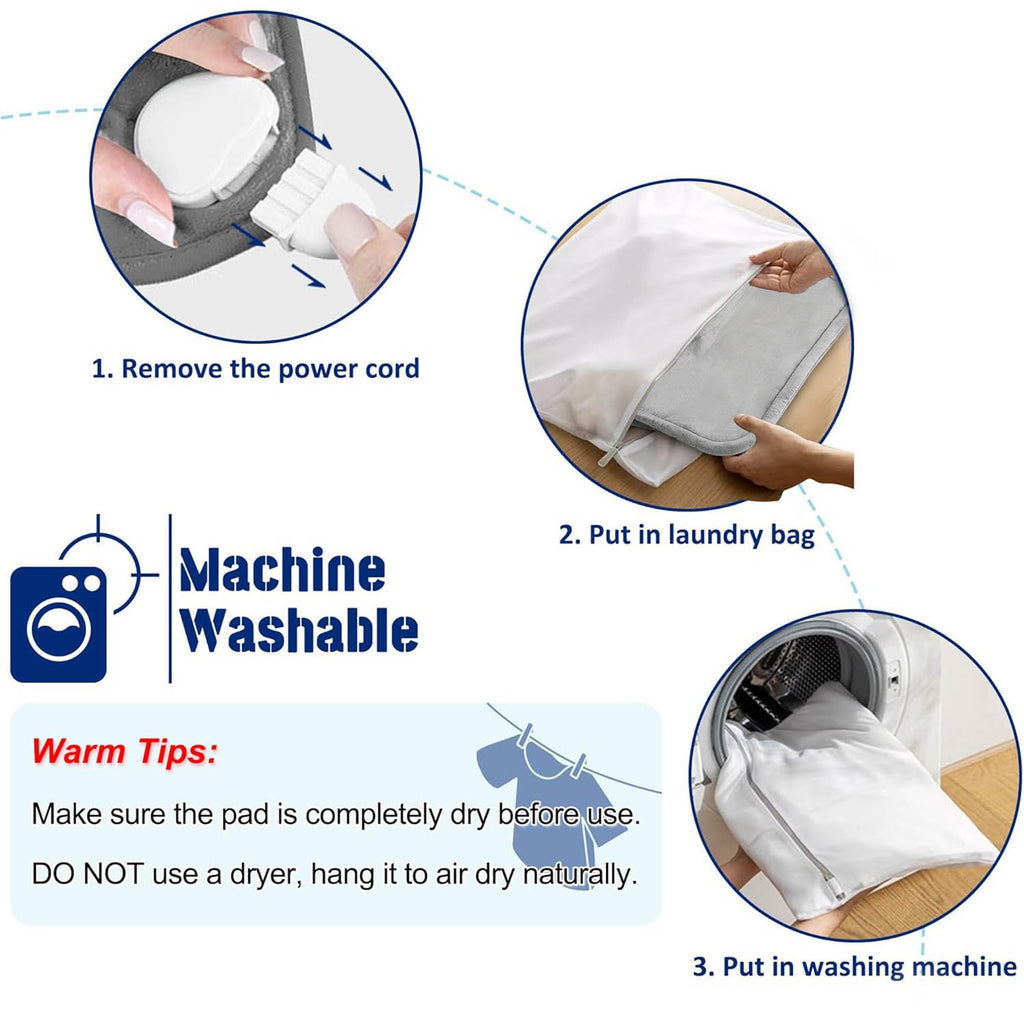 1. Remove the power cord

2. Put in laundry bag

Machine Washable

Warm Tips:

Make sure the pad is completely dry before use.

DO NOT use a dryer, hang it to air dry naturally.

3. Put in washing machine