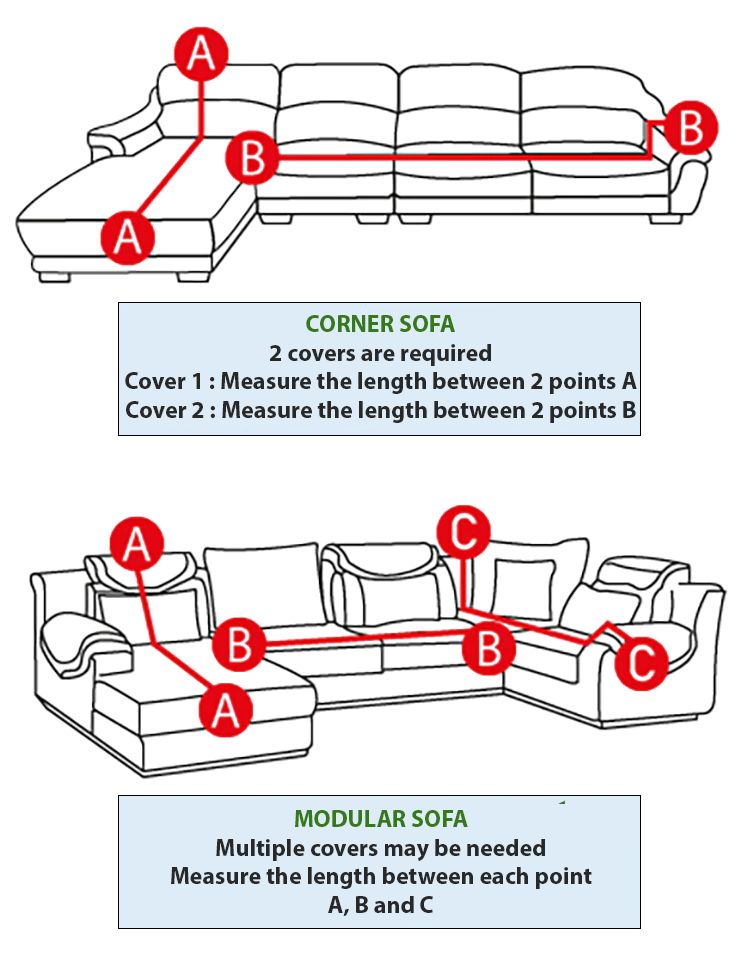 A
B
B
A

CORNER SOFA
2 covers are required
Cover 1 : Measure the length between 2 points A
Cover 2 : Measure the length between 2 points B

A
C
B
B
C
A

MODULAR SOFA
Multiple covers may be needed
Measure the length between each point
A, B and C