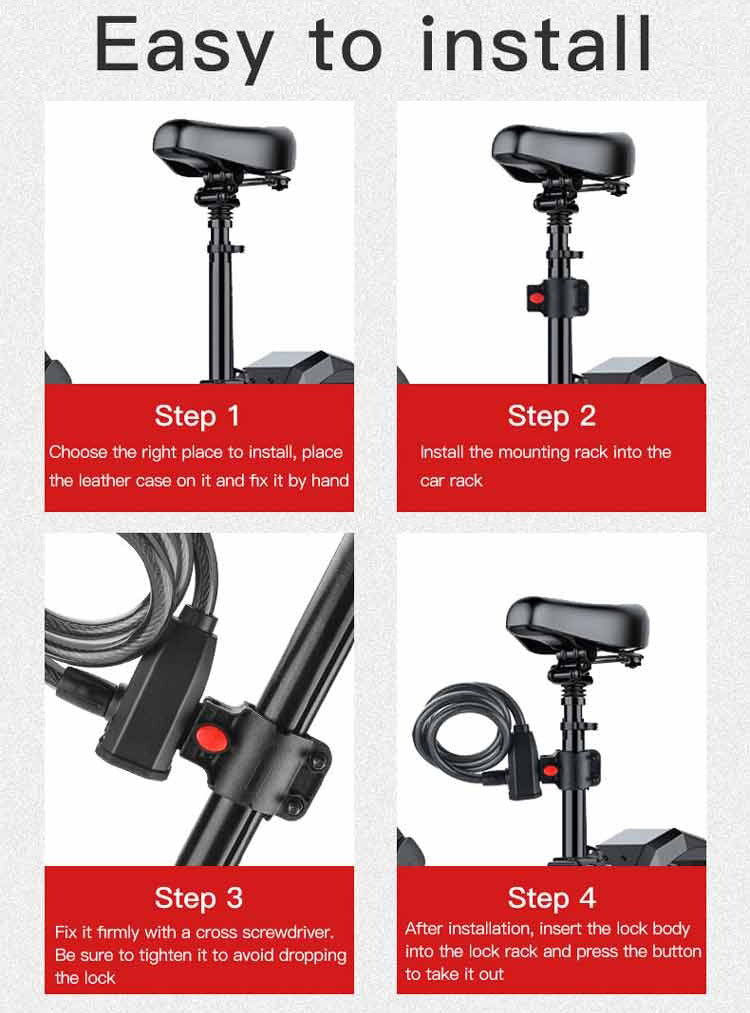 Easy to install

Step 1
Choose the right place to install, place the leather case on it and fix it by hand

Step 2
Install the mounting rack into the car rack

Step 3
Fix it firmly with a cross screwdriver. Be sure to tighten it to avoid dropping the lock

Step 4
After installation, insert the lock body into the lock rack and press the button to take it out