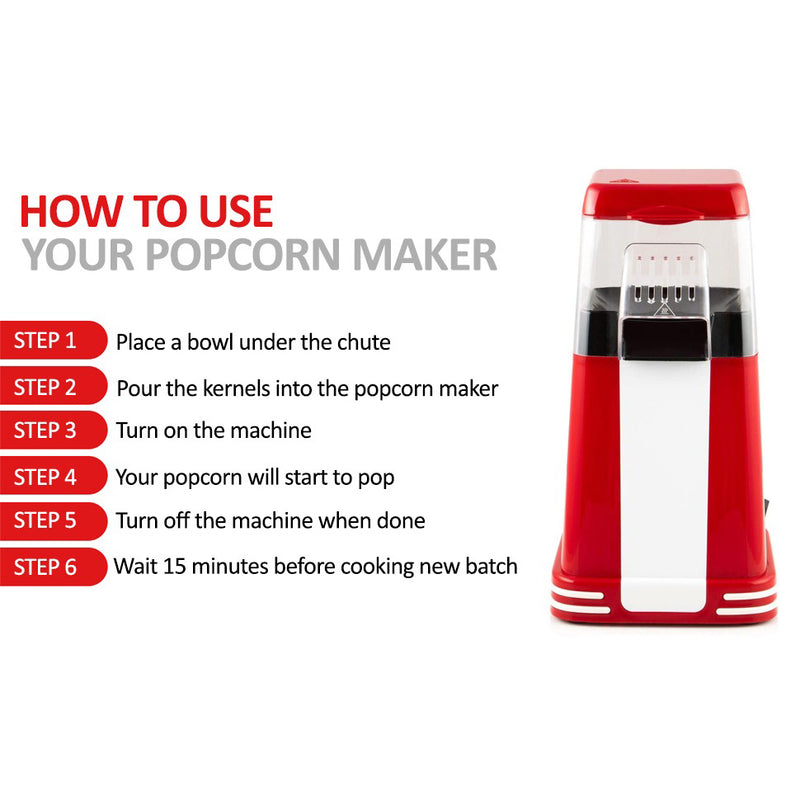 HOW TO USE
YOUR POPCORN MAKER

STEP 1 Place a bowl under the chute

STEP 2 Pour the kernels into the popcorn maker

STEP 3 Turn on the machine

STEP 4 Your popcorn will start to pop

STEP 5 Turn off the machine when done

STEP 6 Wait 15 minutes before cooking new batch