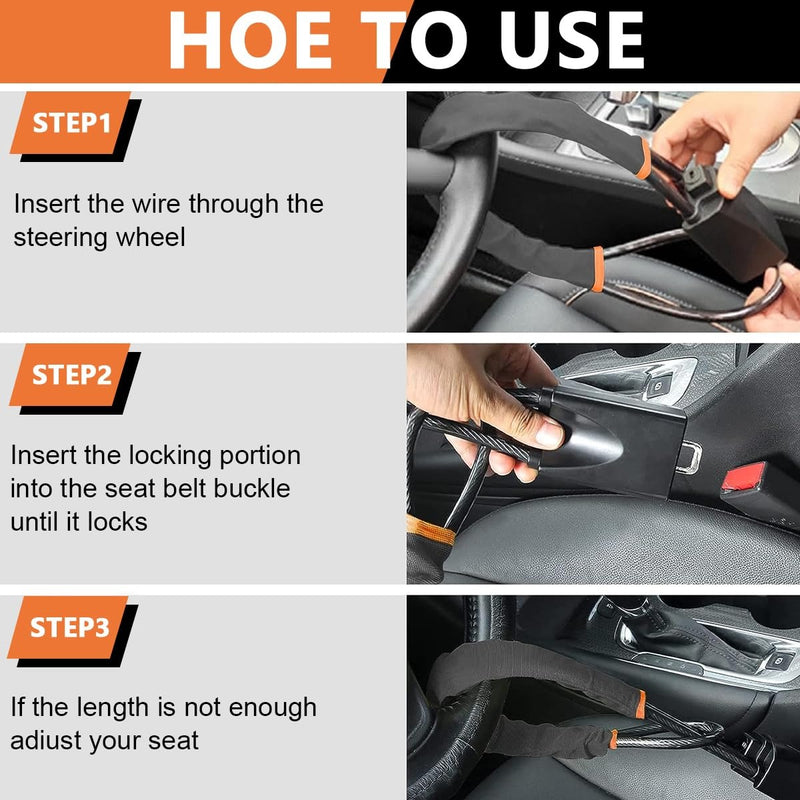 HOE TO USE

STEP1

Insert the wire through the steering wheel

STEP2

Insert the locking portion into the seat belt buckle until it locks

STEP3

If the length is not enough adiust your seat