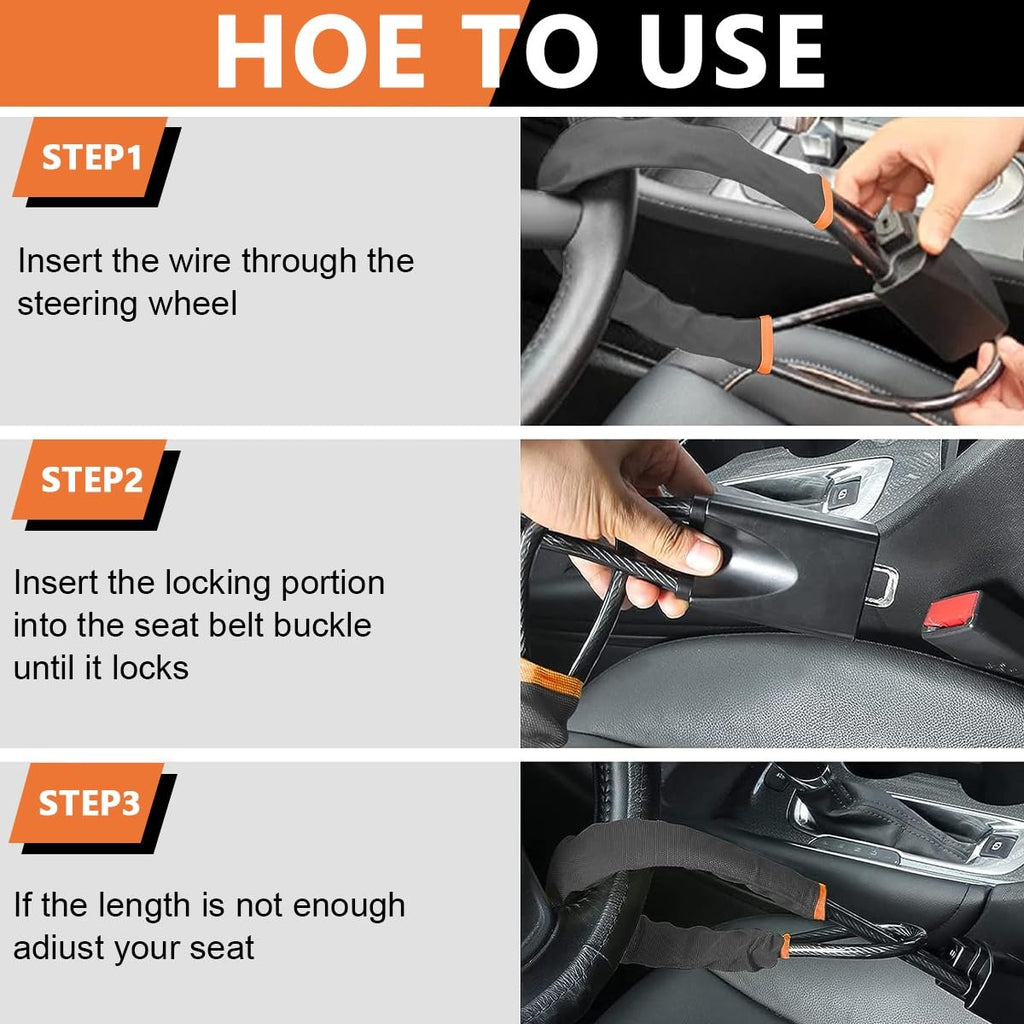 HOE TO USE

STEP1

Insert the wire through the steering wheel

STEP2

Insert the locking portion into the seat belt buckle until it locks

STEP3

If the length is not enough adiust your seat