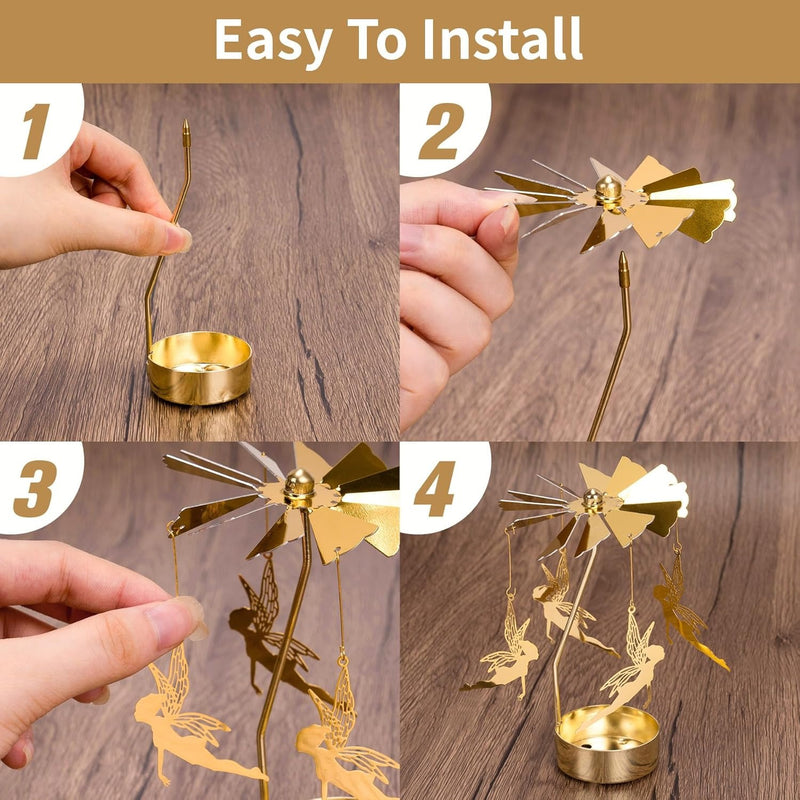 Easy To Install

1

2

3

4