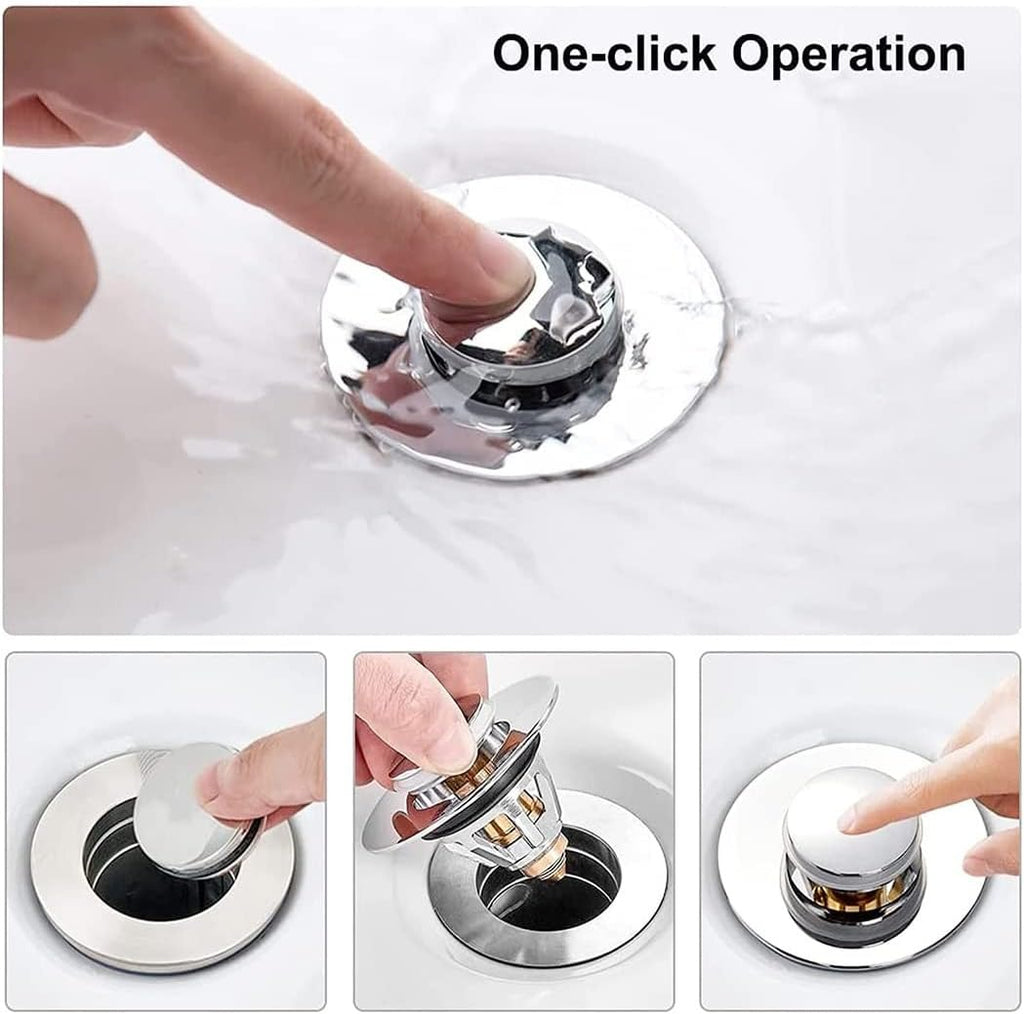 One-click Operation