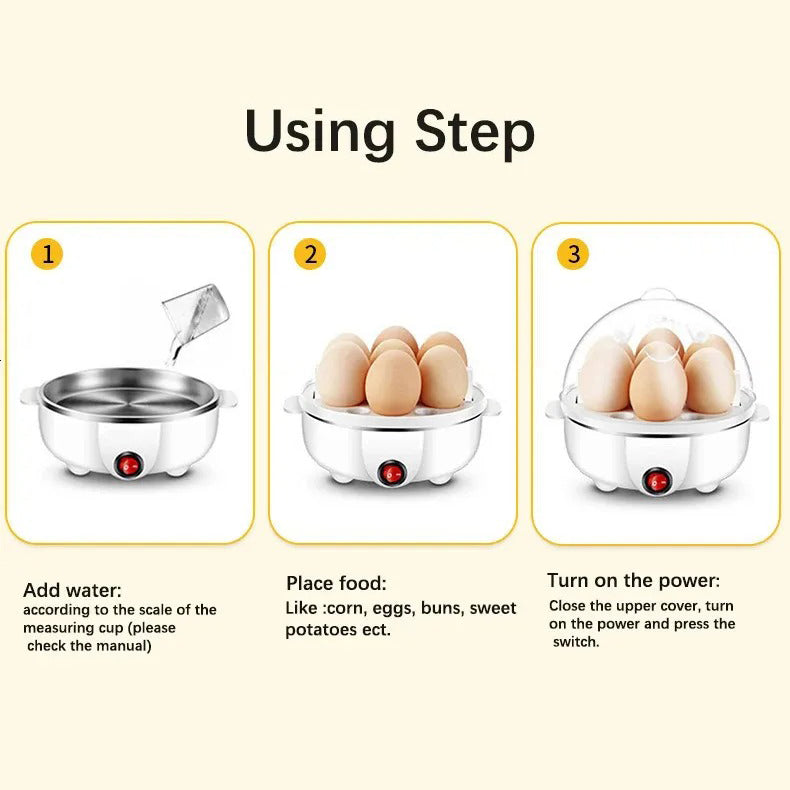 Using Step

1

2

3

Add water:
according to the scale of the measuring cup (please check the manual)

Place food:
Like :corn, eggs, buns, sweet potatoes ect.

Turn on the power:
Close the upper cover, turn on the power and press the switch.