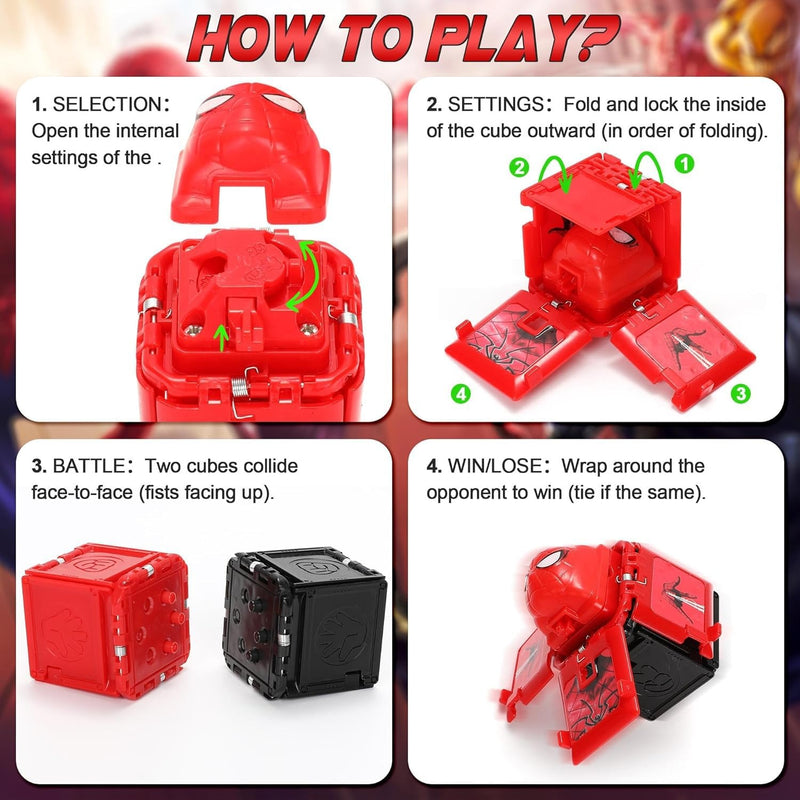 HOW TO PLAY?

1. SELECTION: Open the internal settings of the .

2. SETTINGS: Fold and lock the inside of the cube outward (in order of folding).

2 1

4 3

3. BATTLE: Two cubes collide face-to-face (fists facing up).

4. WIN/LOSE: Wrap around the opponent to win (tie if the same).