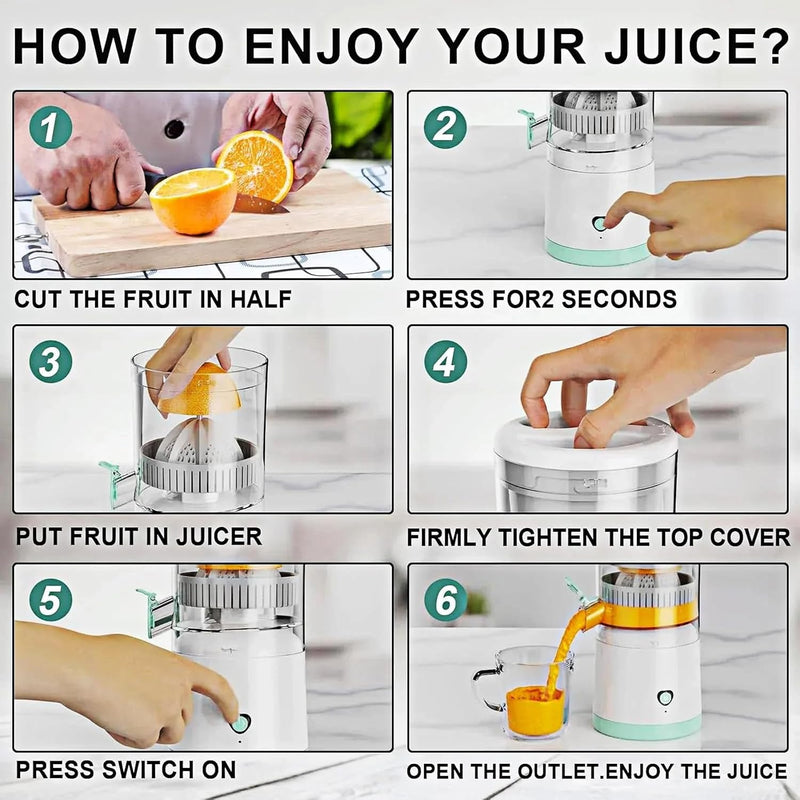 HOW TO ENJOY YOUR JUICE?

1

CUT THE FRUIT IN HALF

2

PRESS FOR2 SECONDS

3

PUT FRUIT IN JUICER

4

FIRMLY TIGHTEN THE TOP COVER

5

PRESS SWITCH ON

6

OPEN THE OUTLET.ENJOY THE JUICE