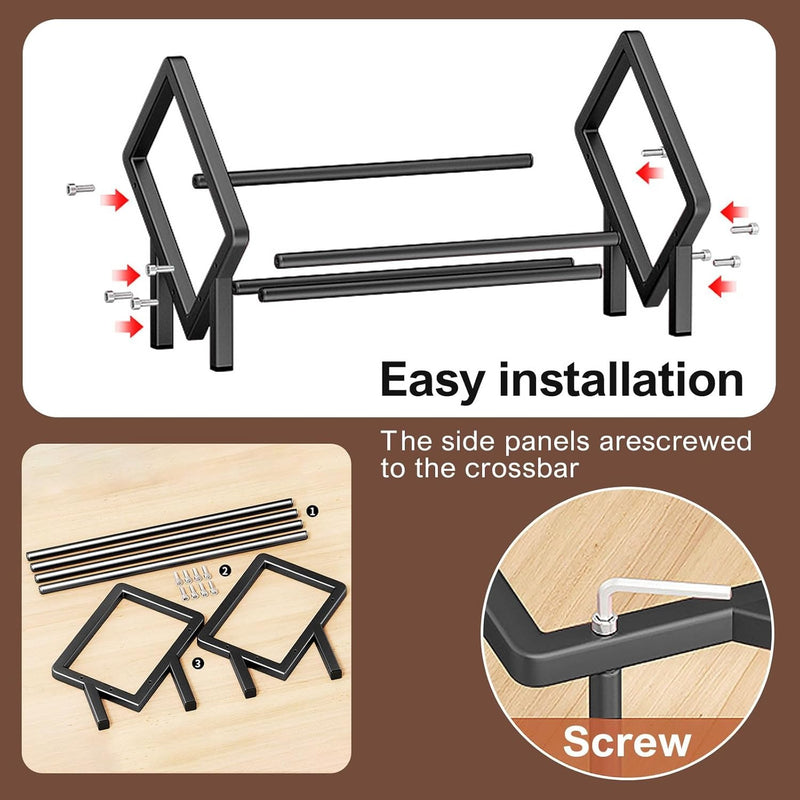 Easy installation

The side panels arescrewed to the crossbar

1
2
3

Screw