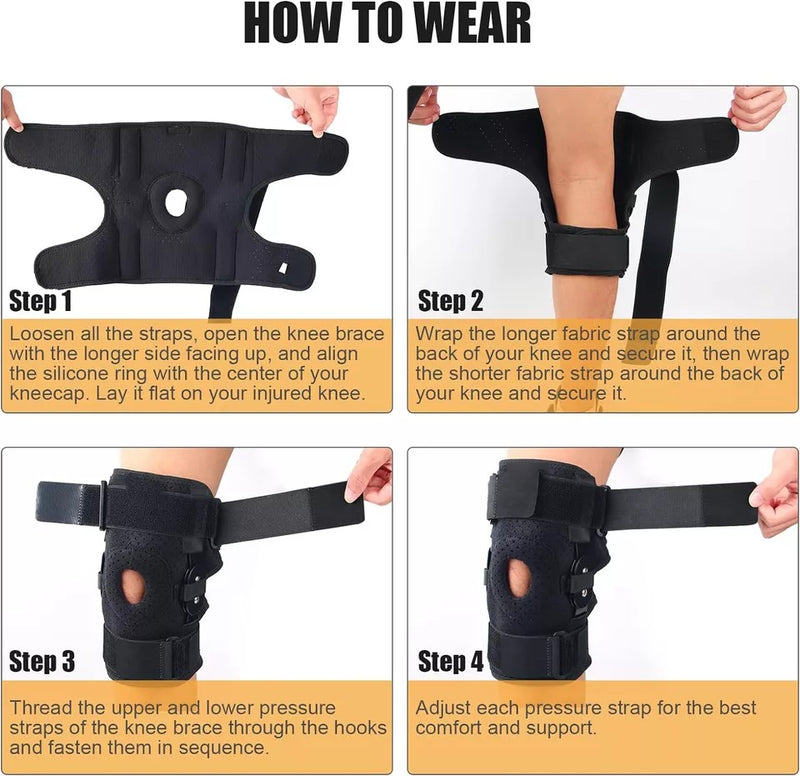 HOW TO WEAR

Step 1

Loosen all the straps, open the knee brace with the longer side facing up, and align the silicone ring with the center of your kneecap. Lay it flat on your injured knee.

Step 2

Wrap the longer fabric strap around the back of your knee and secure it, then wrap the shorter fabric strap around the back of your knee and secure it.

Step 3

Thread the upper and lower pressure straps of the knee brace through the hooks and fasten them in sequence.

Step 4

Adjust each pressure strap for the best comfort and support.