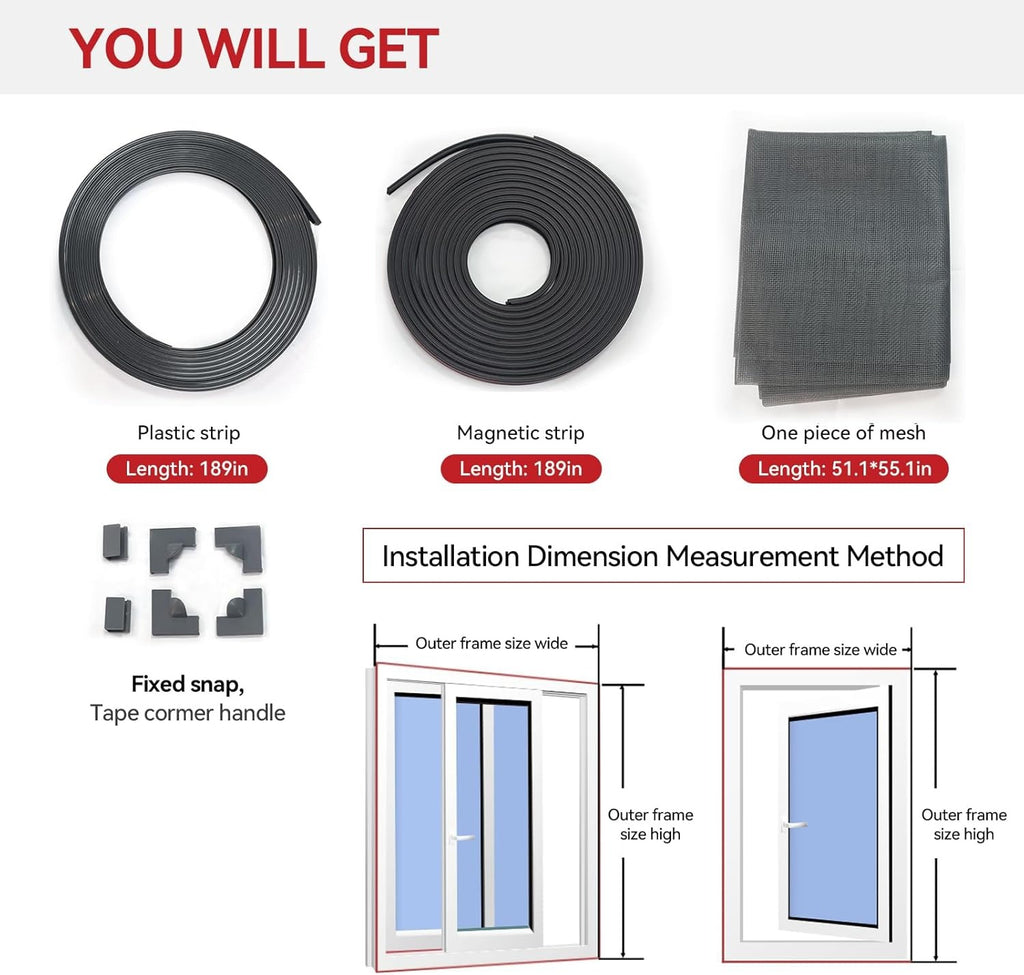 YOU WILL GET

Plastic strip
Length: 189in

Magnetic strip
Length: 189in

One piece of mesh
Length: 51.1*55.1in

Fixed snap,
Tape cormer handle

Installation Dimension Measurement Method

Outer frame size wide

Outer frame size high

Outer frame size wide

Outer frame size high