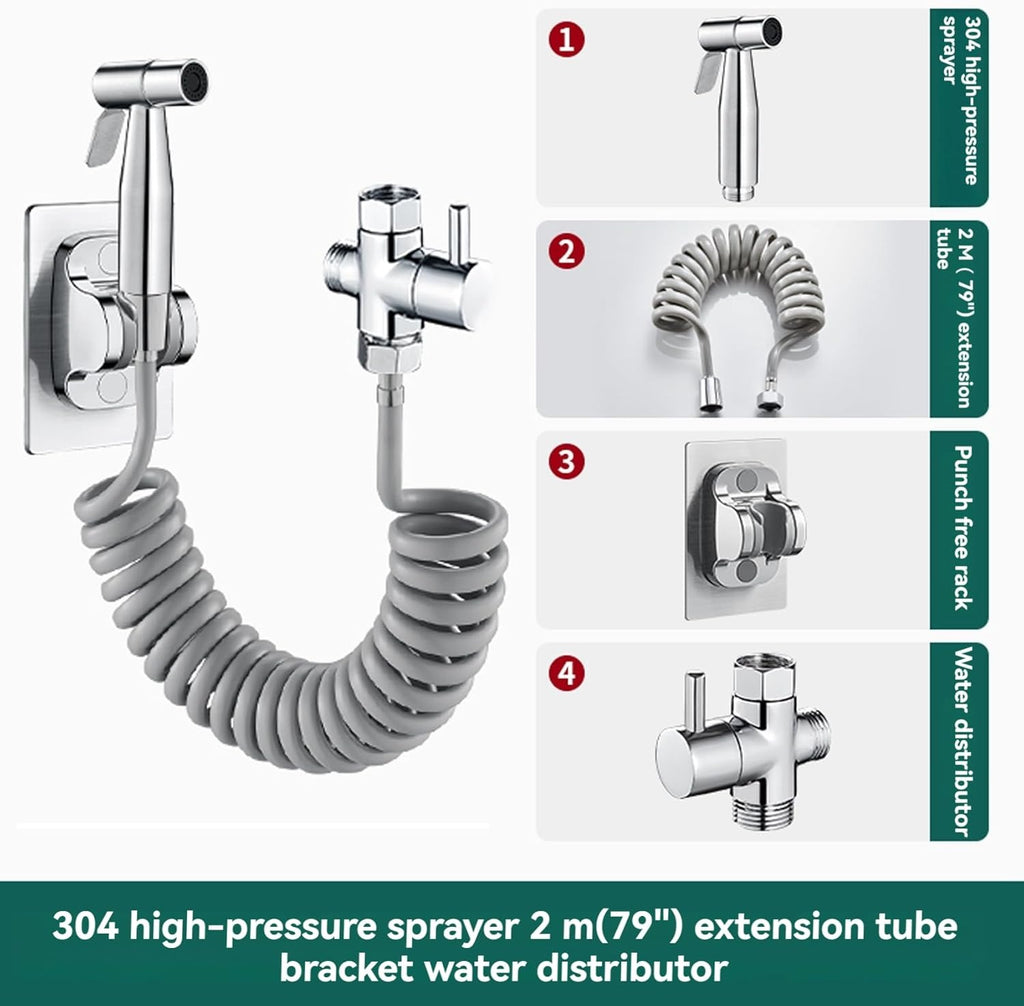 1
304 high-pressure sprayer

2
2 M ( 79") extension tube

3
Punch free rack

4
Water distributor

304 high-pressure sprayer 2 m(79") extension tube bracket water distributor