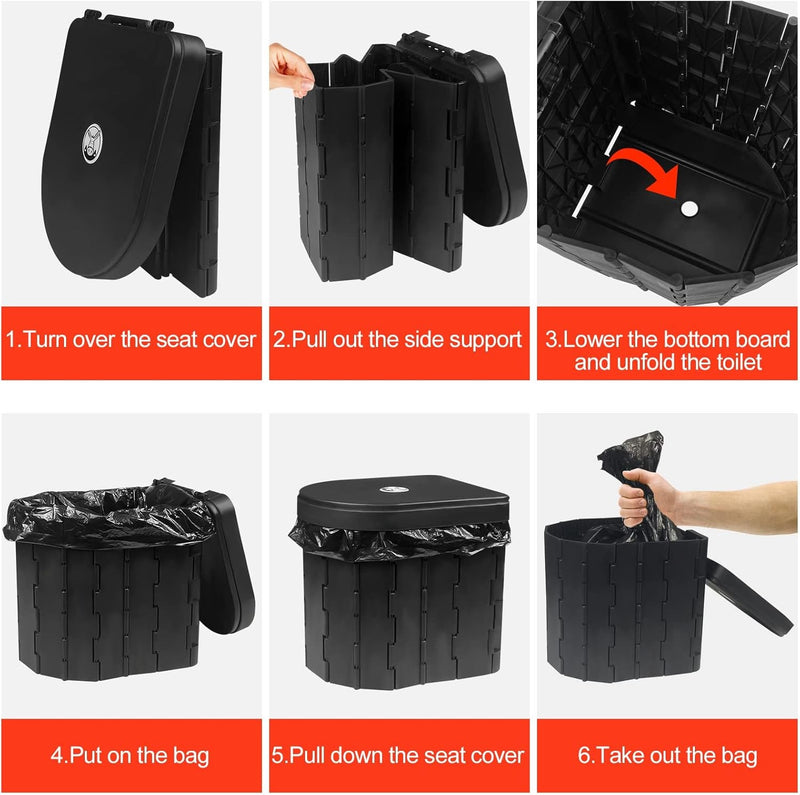 1.Turn over the seat cover

2.Pull out the side support

3.Lower the bottom board and unfold the toilet

4.Put on the bag

5.Pull down the seat cover

6.Take out the bag