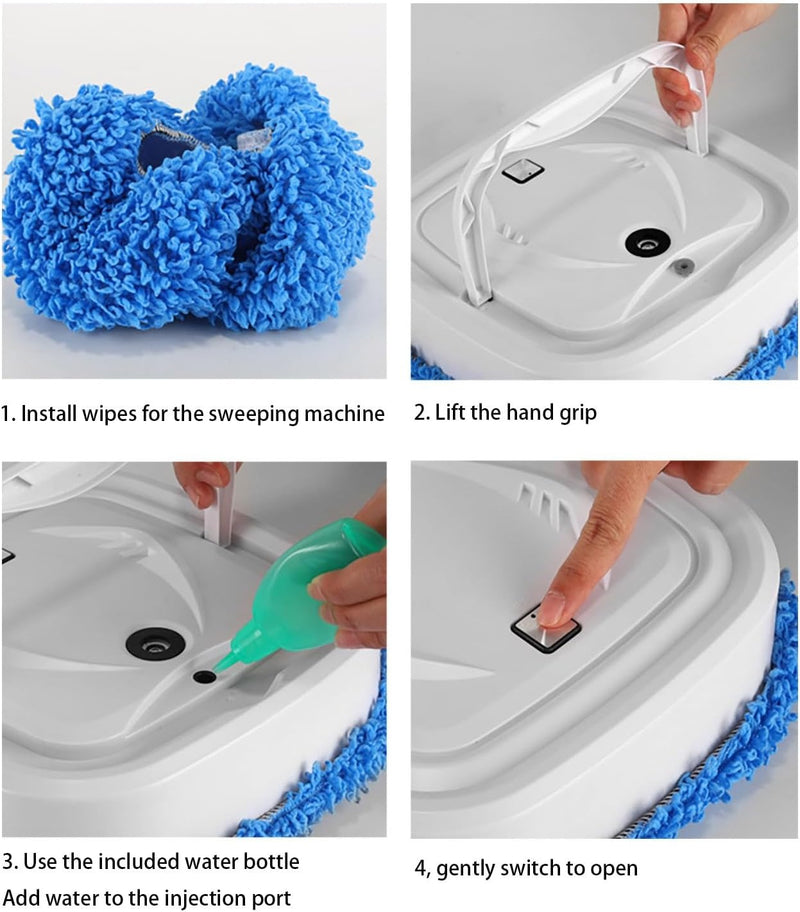 1. Install wipes for the sweeping machine

2. Lift the hand grip

3. Use the included water bottle
Add water to the injection port

4, gently switch to open