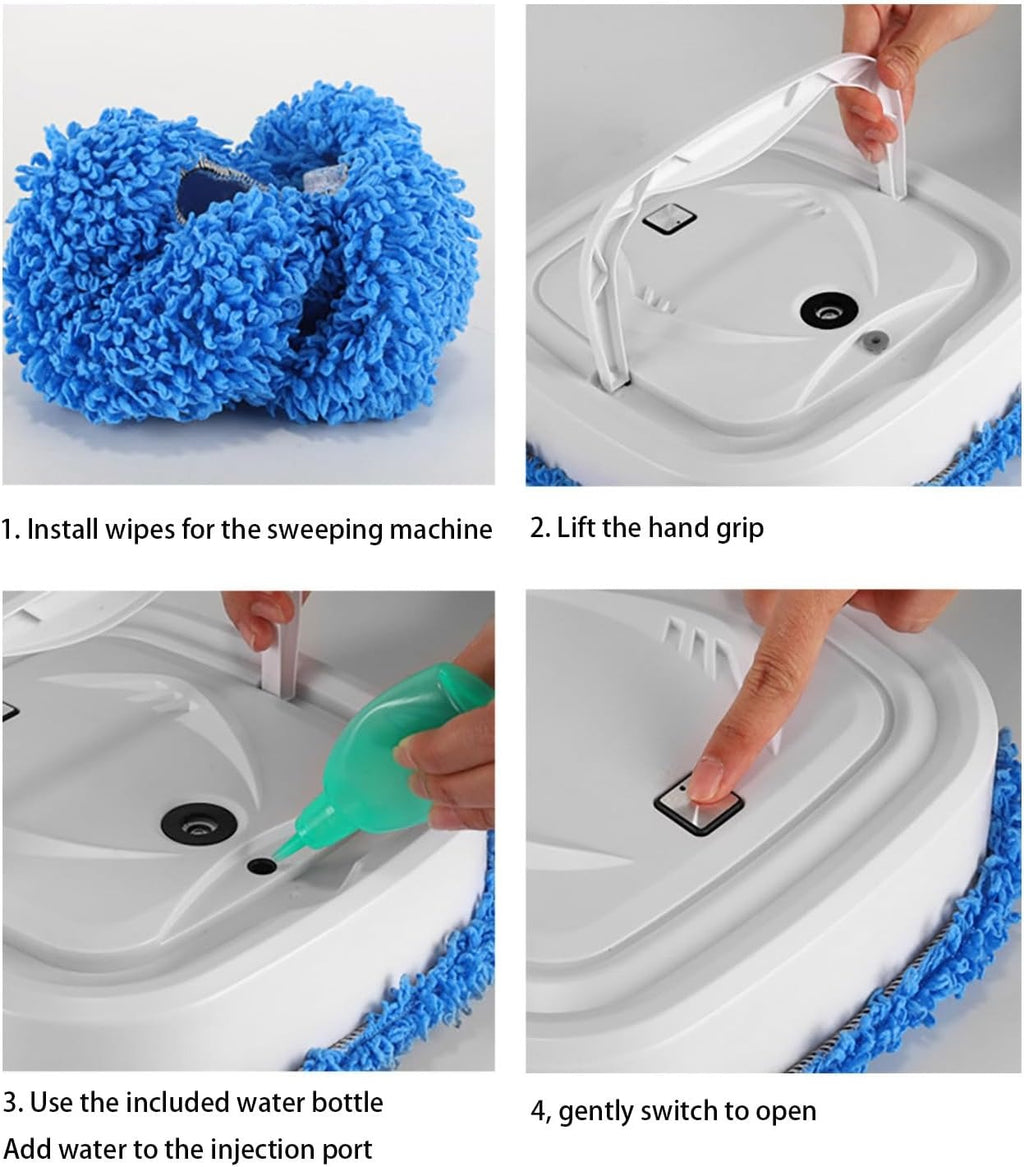 1. Install wipes for the sweeping machine

2. Lift the hand grip

3. Use the included water bottle
Add water to the injection port

4, gently switch to open