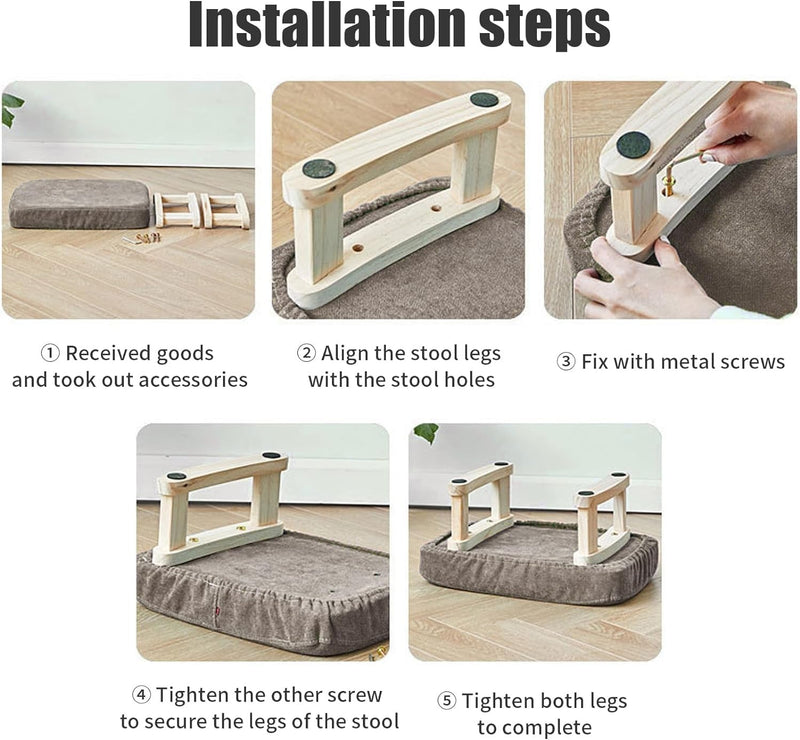 Installation steps

① Received goods and took out accessories

② Align the stool legs with the stool holes

③ Fix with metal screws

④ Tighten the other screw to secure the legs of the stool

⑤ Tighten both legs to complete