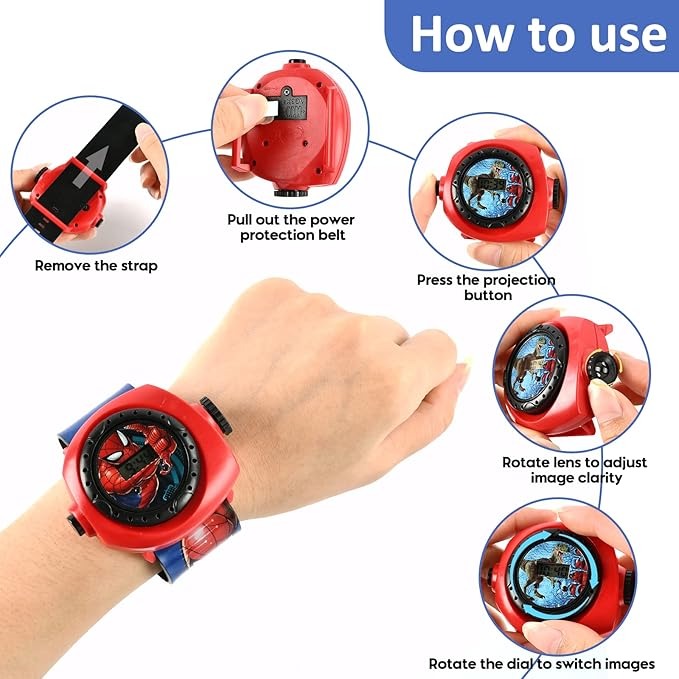 How to use

Remove the strap

Pull out the power protection belt

Press the projection button

Rotate lens to adjust image clarity

Rotate the dial to switch images