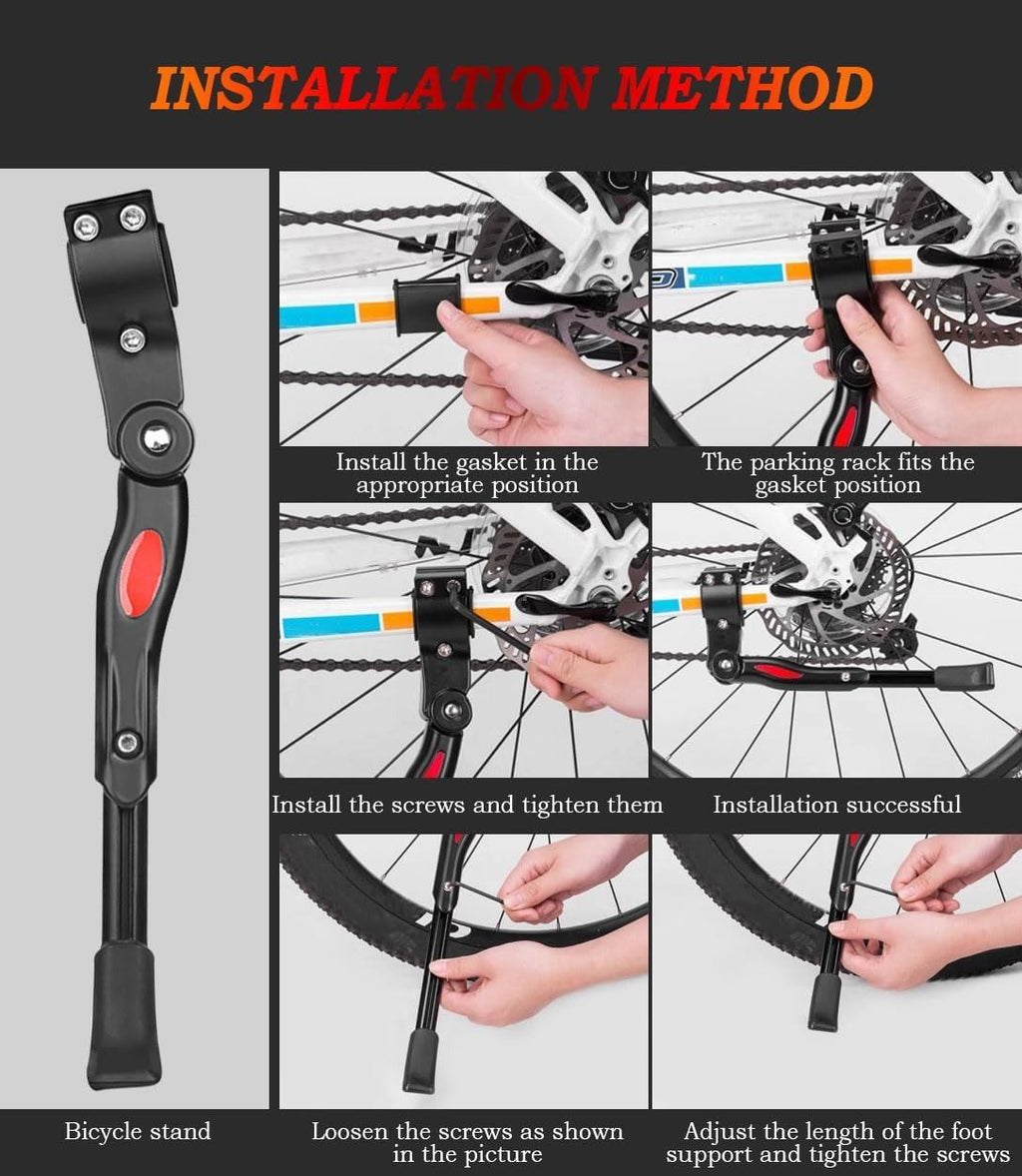 INSTALLATION METHOD

Install the gasket in the appropriate position

The parking rack fits the gasket position

Install the screws and tighten them

Installation successful

Bicycle stand

Loosen the screws as shown in the picture

Adjust the length of the foot support and tighten the screws