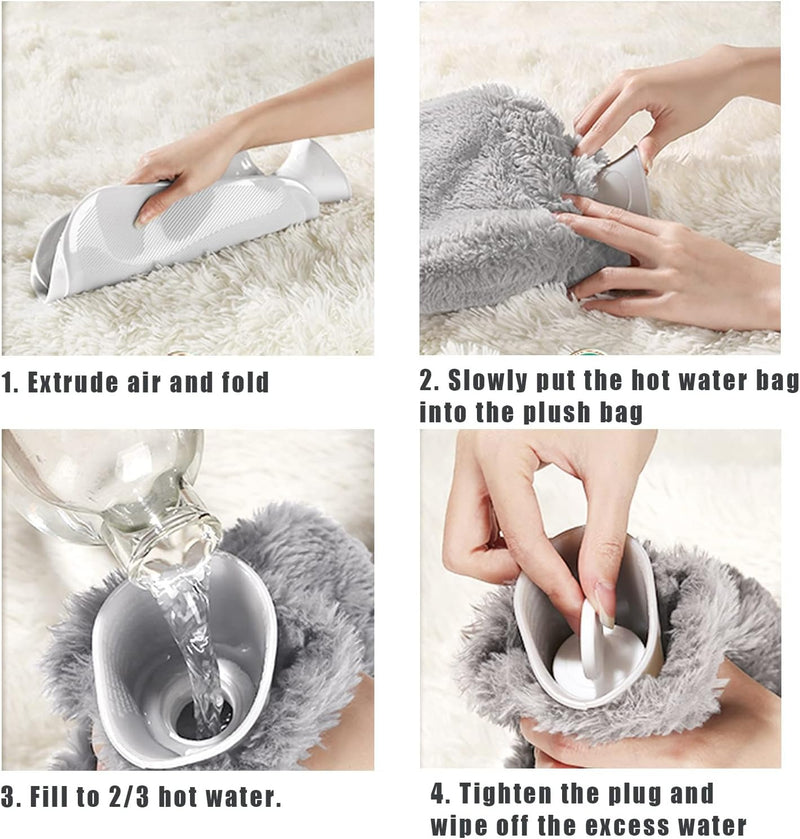 1. Extrude air and fold

2. Slowly put the hot water bag into the plush bag

3. Fill to 2/3 hot water.

4. Tighten the plug and wipe off the excess water