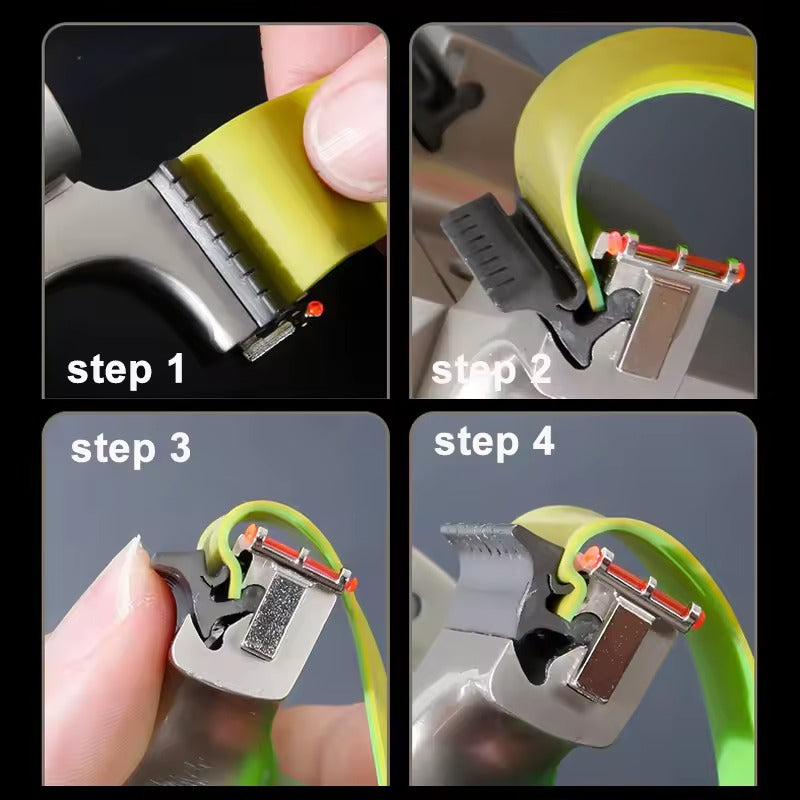 step 1

step 2

step 3

step 4