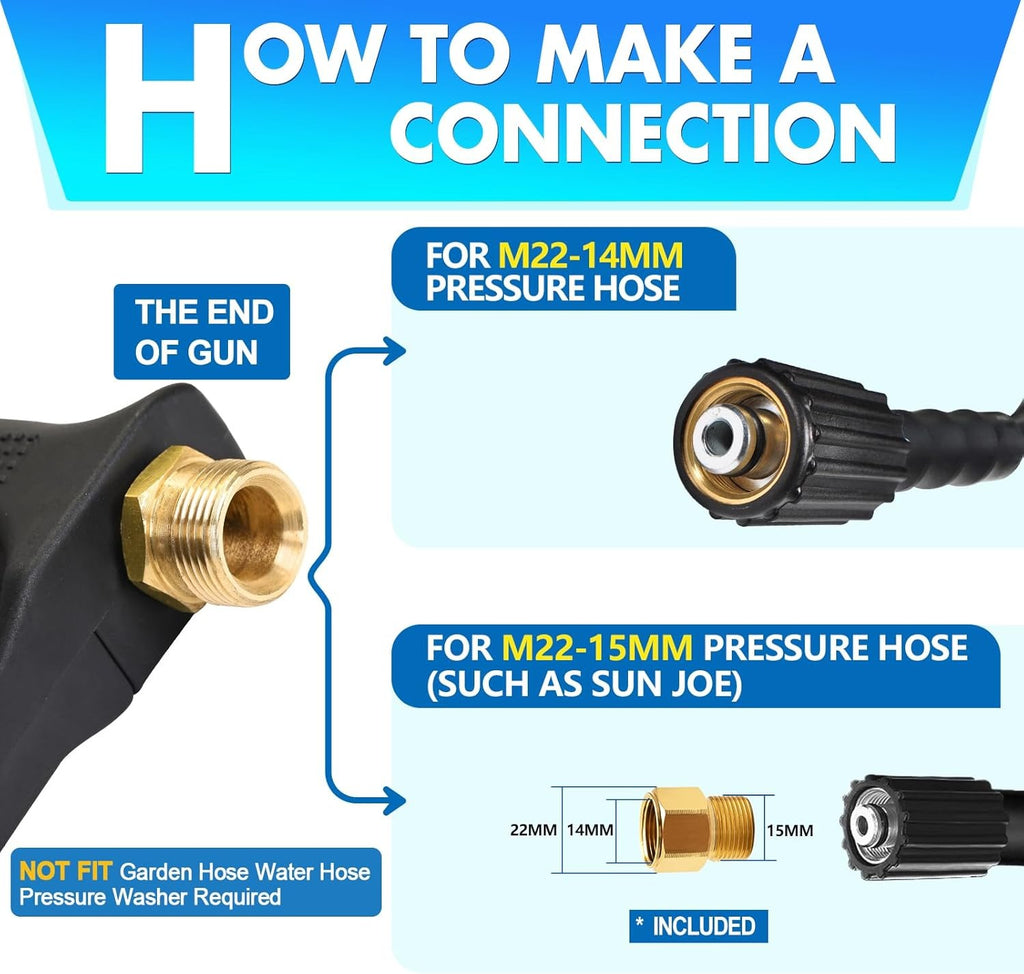 HOW TO MAKE A CONNECTION

THE END OF GUN

FOR M22-14MM PRESSURE HOSE

FOR M22-15MM PRESSURE HOSE (SUCH AS SUN JOE)

22MM 14MM 15MM

* INCLUDED

NOT FIT Garden Hose Water Hose Pressure Washer Required