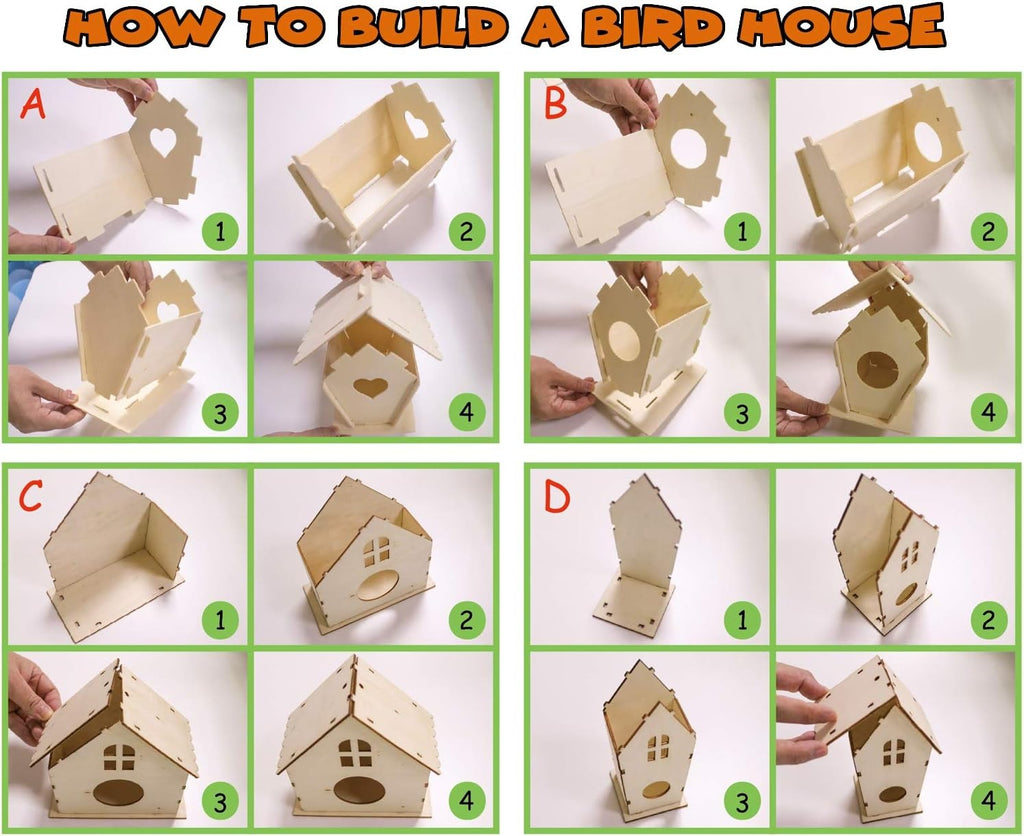 HOW TO BUILD A BIRD HOUSE

A
1
2
3
4

B
1
2
3
4

C
1
2
3
4

D
1
2
3
4