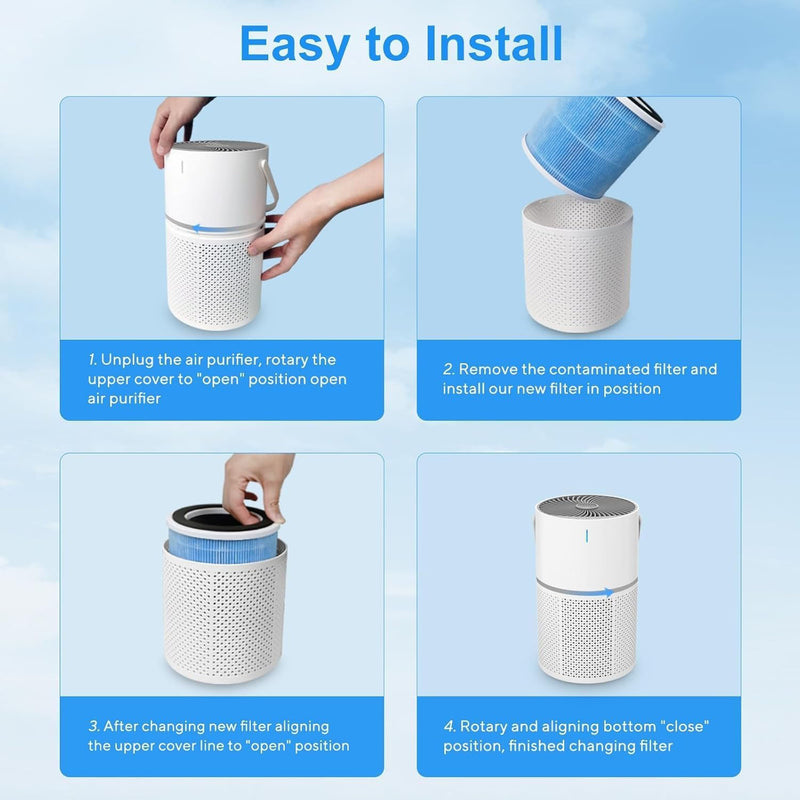 Easy to Install

1. Unplug the air purifier, rotary the upper cover to "open" position open air purifier

2. Remove the contaminated filter and install our new filter in position

3. After changing new filter aligning the upper cover line to "open" position

4. Rotary and aligning bottom "close" position, finished changing filter