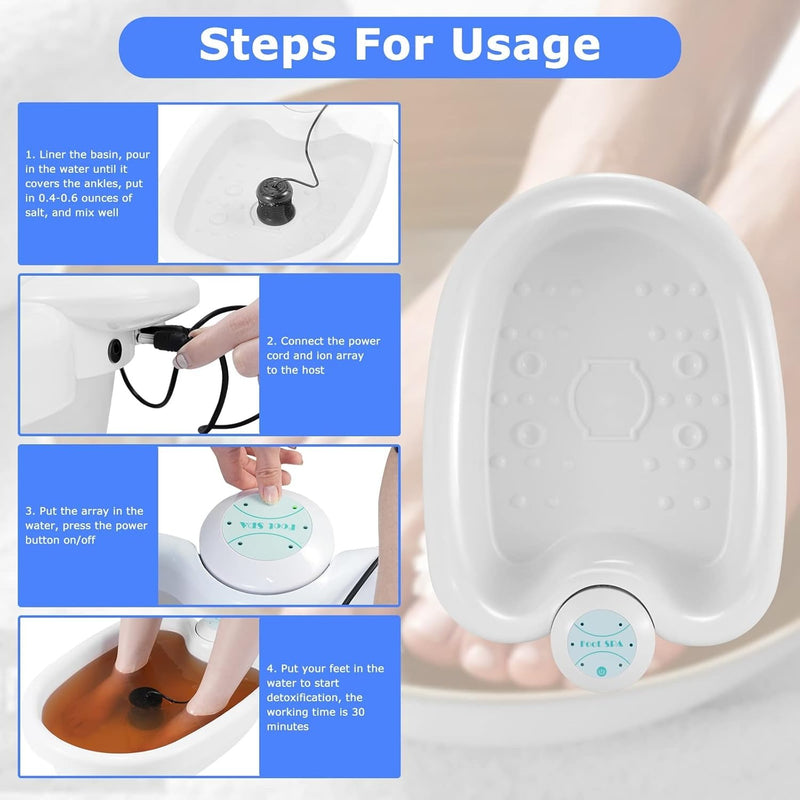 Steps For Usage

1. Liner the basin, pour in the water until it covers the ankles, put in 0.4-0.6 ounces of salt, and mix well

2. Connect the power cord and ion array to the host

3. Put the array in the water, press the power button on/off

Foot SPA

4. Put your feet in the water to start detoxification, the working time is 30 minutes

Foot SPA