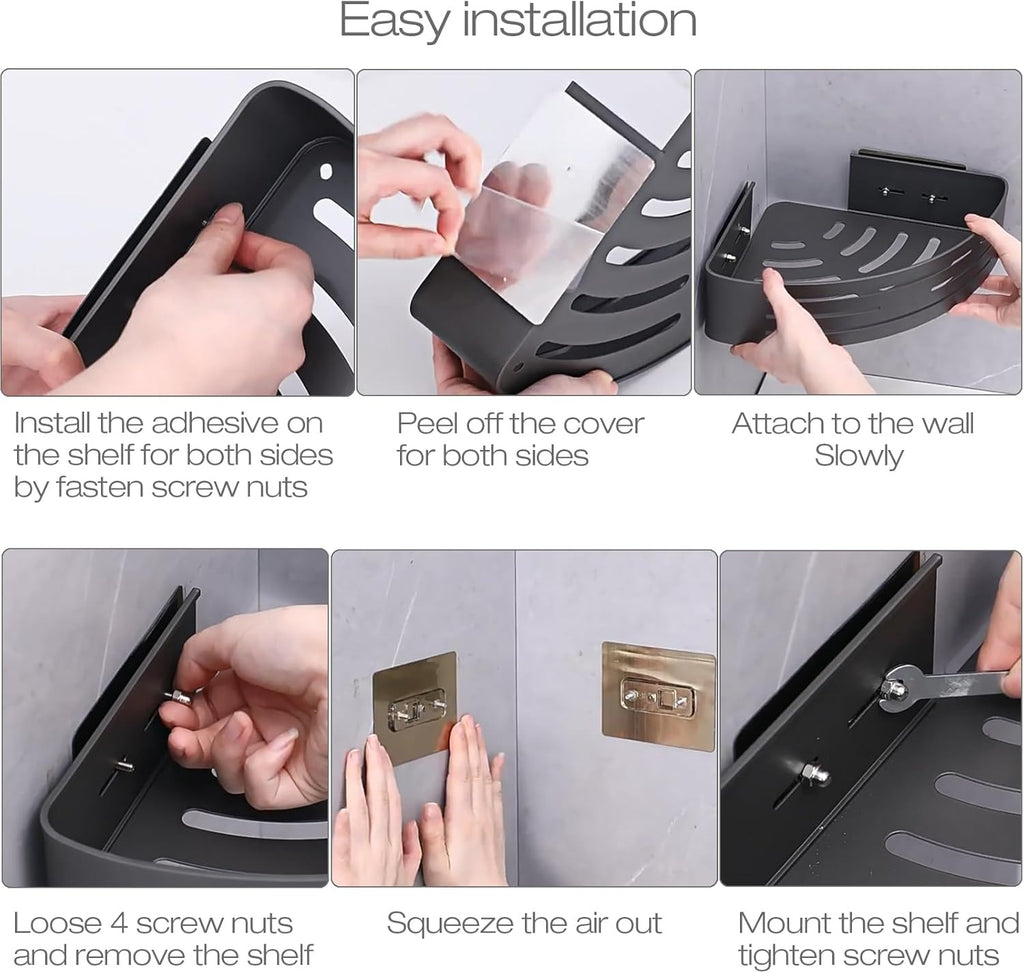 Easy installation

Install the adhesive on the shelf for both sides by fasten screw nuts

Peel off the cover for both sides

Attach to the wall Slowly

Loose 4 screw nuts and remove the shelf

Squeeze the air out

Mount the shelf and tighten screw nuts