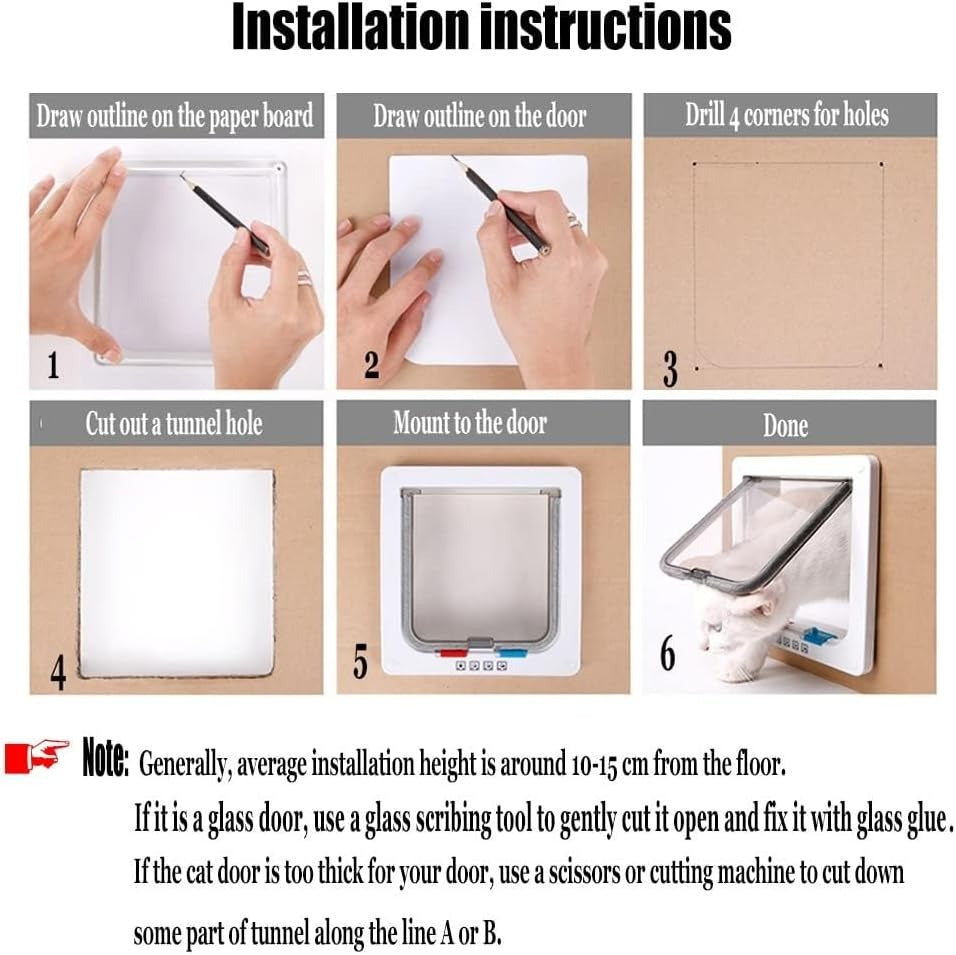 Installation instructions

Draw outline on the paper board
1

Draw outline on the door
2

Drill 4 corners for holes
3

Cut out a tunnel hole
4

Mount to the door
5

Done
6

Note: Generally, average installation height is around 10-15 cm from the floor.
If it is a glass door, use a glass scribing tool to gently cut it open and fix it with glass glue.
If the cat door is too thick for your door, use a scissors or cutting machine to cut down some part of tunnel along the line A or B.