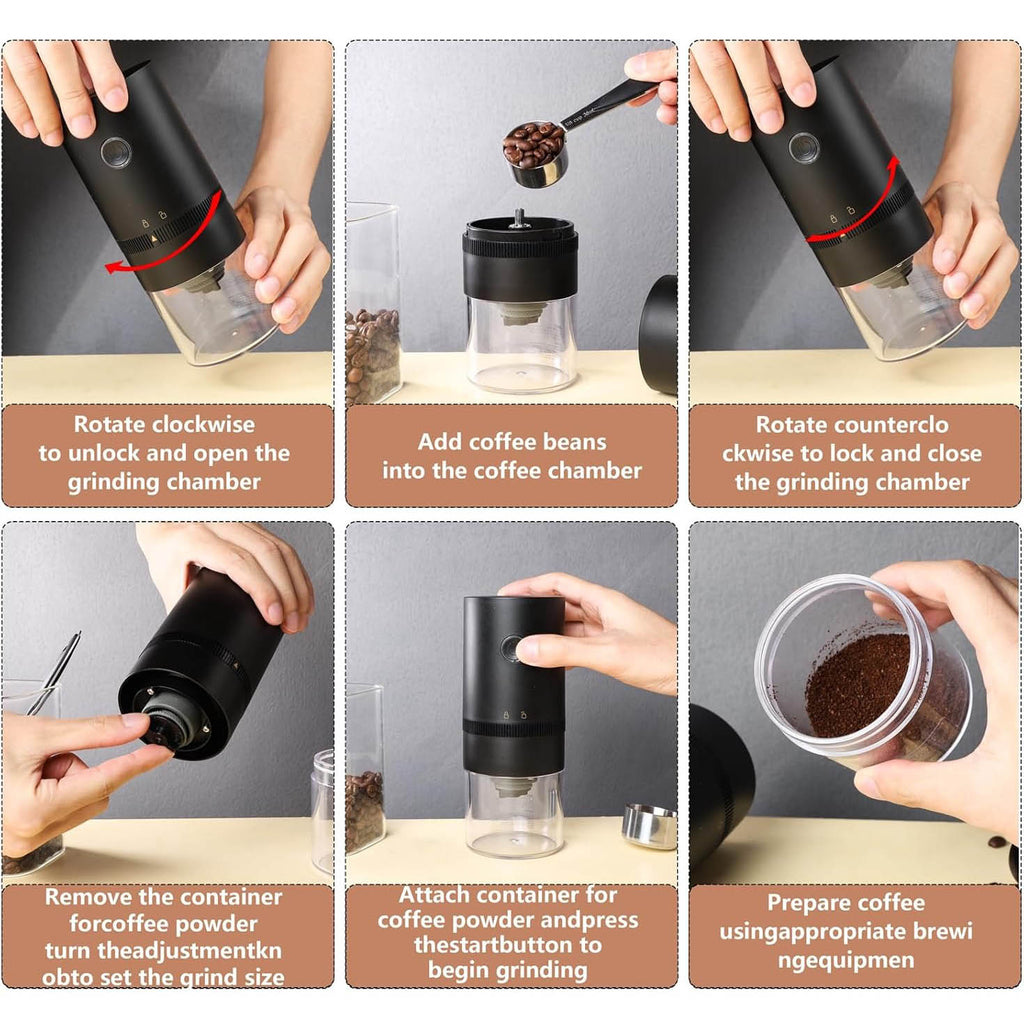 Rotate clockwise to unlock and open the grinding chamber

Add coffee beans into the coffee chamber

Rotate counterclo ckwise to lock and close the grinding chamber

Remove the container forcoffee powder turn theadjustmentkn obto set the grind size

Attach container for coffee powder andpress thestartbutton to begin grinding

Prepare coffee usingappropriate brewi ngequipmen