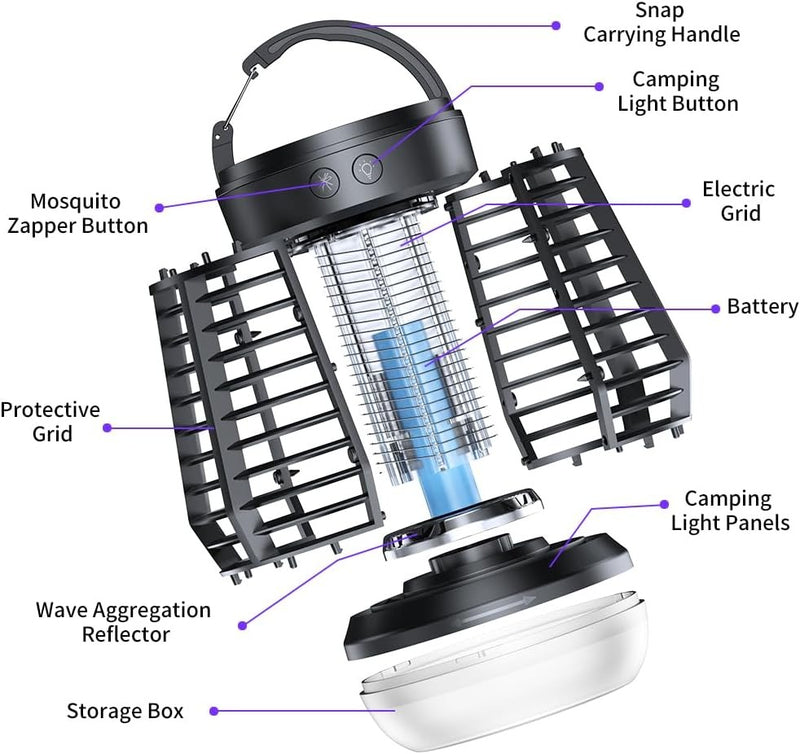 Snap Carrying Handle

Camping Light Button

Mosquito Zapper Button

Electric Grid

Battery

Protective Grid

Camping Light Panels

Wave Aggregation Reflector

Storage Box