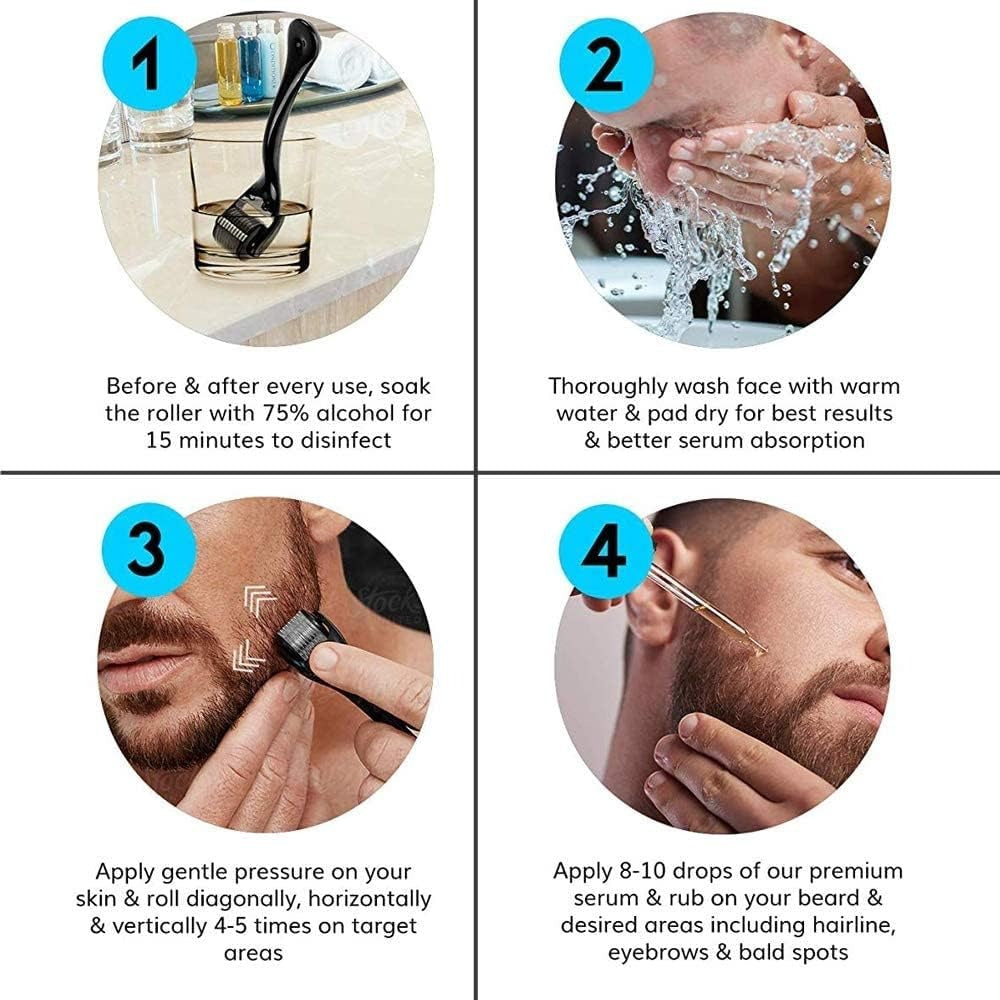 1

Before & after every use, soak the roller with 75% alcohol for 15 minutes to disinfect

2

Thoroughly wash face with warm water & pad dry for best results & better serum absorption

3

Apply gentle pressure on your skin & roll diagonally, horizontally & vertically 4-5 times on target areas

4

Apply 8-10 drops of our premium serum & rub on your beard & desired areas including hairline, eyebrows & bald spots