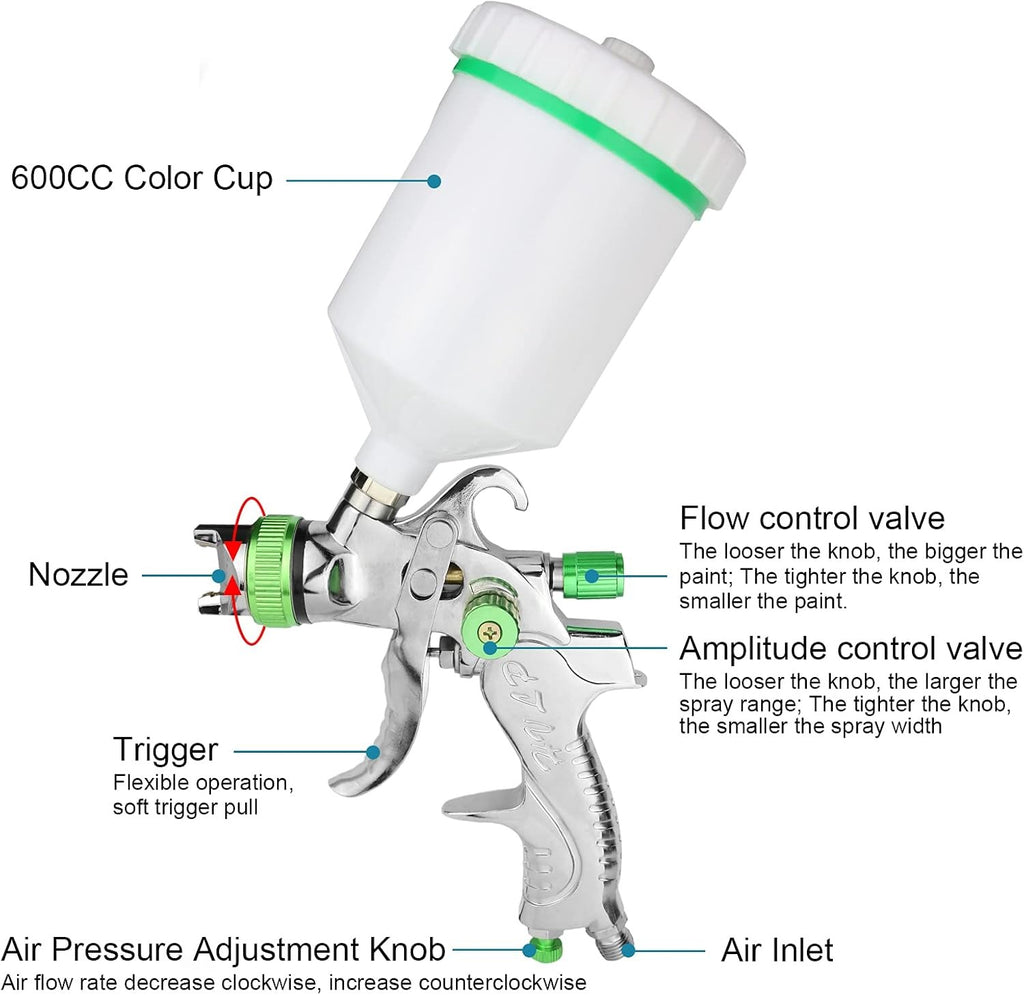 600CC Color Cup

Nozzle

Flow control valve
The looser the knob, the bigger the paint; The tighter the knob, the smaller the paint.

Amplitude control valve
The looser the knob, the larger the spray range; The tighter the knob, the smaller the spray width

Trigger
Flexible operation, soft trigger pull

Air Pressure Adjustment Knob
Air flow rate decrease clockwise, increase counterclockwise

Air Inlet