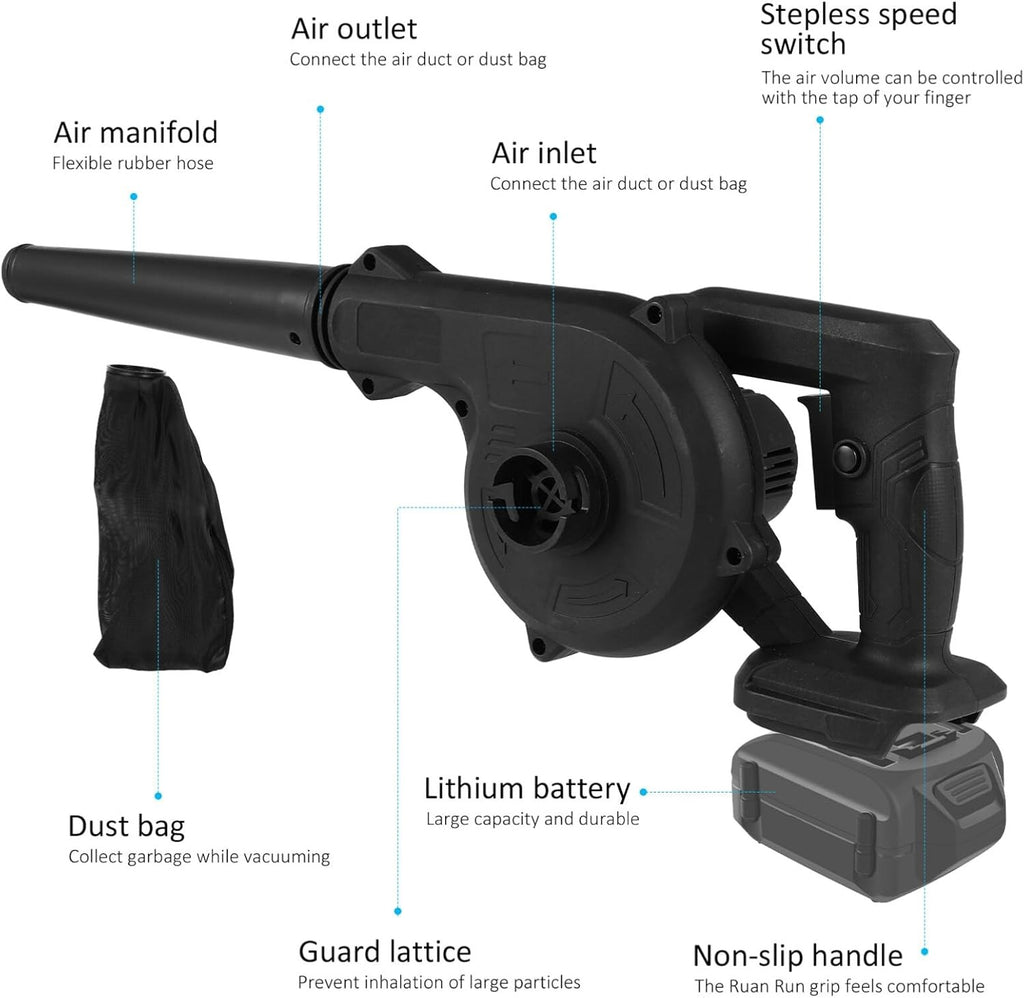 Air outlet
Connect the air duct or dust bag

Stepless speed switch
The air volume can be controlled with the tap of your finger

Air manifold
Flexible rubber hose

Air inlet
Connect the air duct or dust bag

Lithium battery
Large capacity and durable

Dust bag
Collect garbage while vacuuming

Guard lattice
Prevent inhalation of large particles

Non-slip handle
The Ruan Run grip feels comfortable