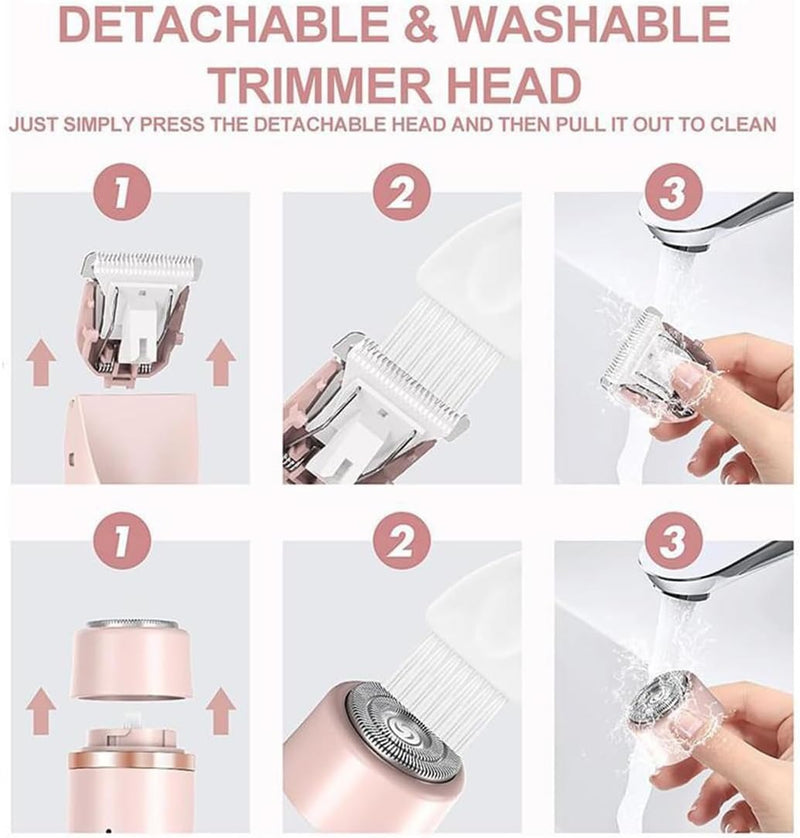 DETACHABLE & WASHABLE TRIMMER HEAD

JUST SIMPLY PRESS THE DETACHABLE HEAD AND THEN PULL IT OUT TO CLEAN

1

2

3

1

2

3