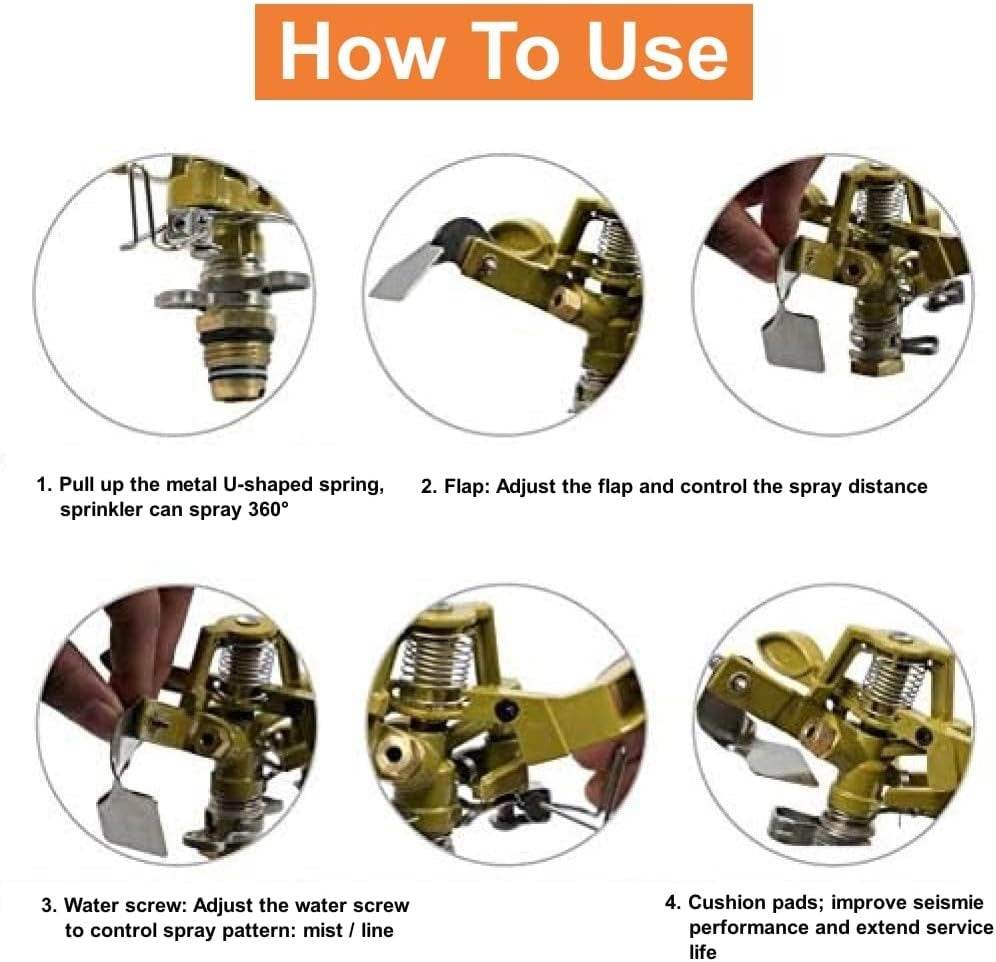 How To Use

1. Pull up the metal U-shaped spring, sprinkler can spray 360°

2. Flap: Adjust the flap and control the spray distance

3. Water screw: Adjust the water screw to control spray pattern: mist / line

4. Cushion pads; improve seismie performance and extend service life